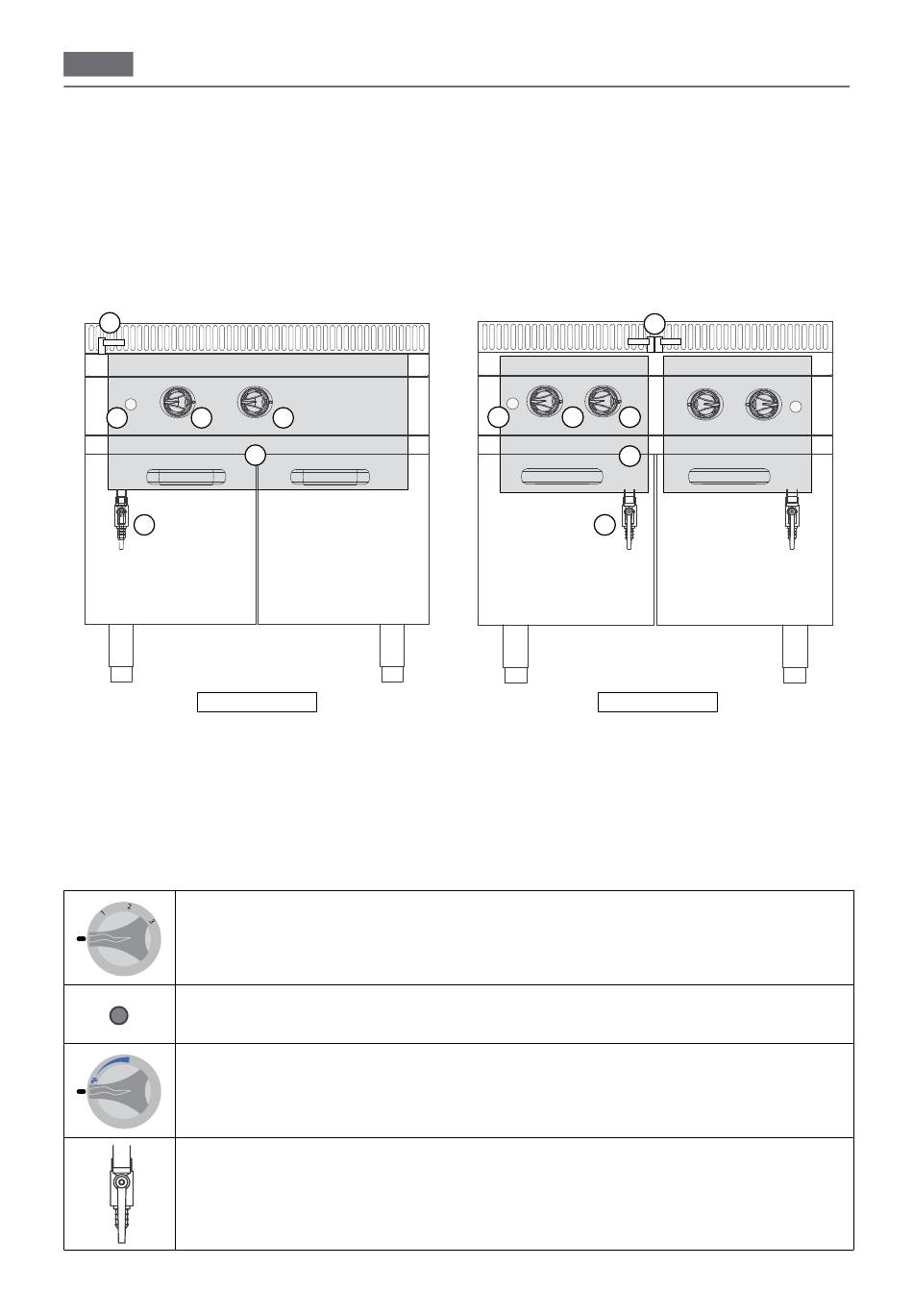 1
2
3