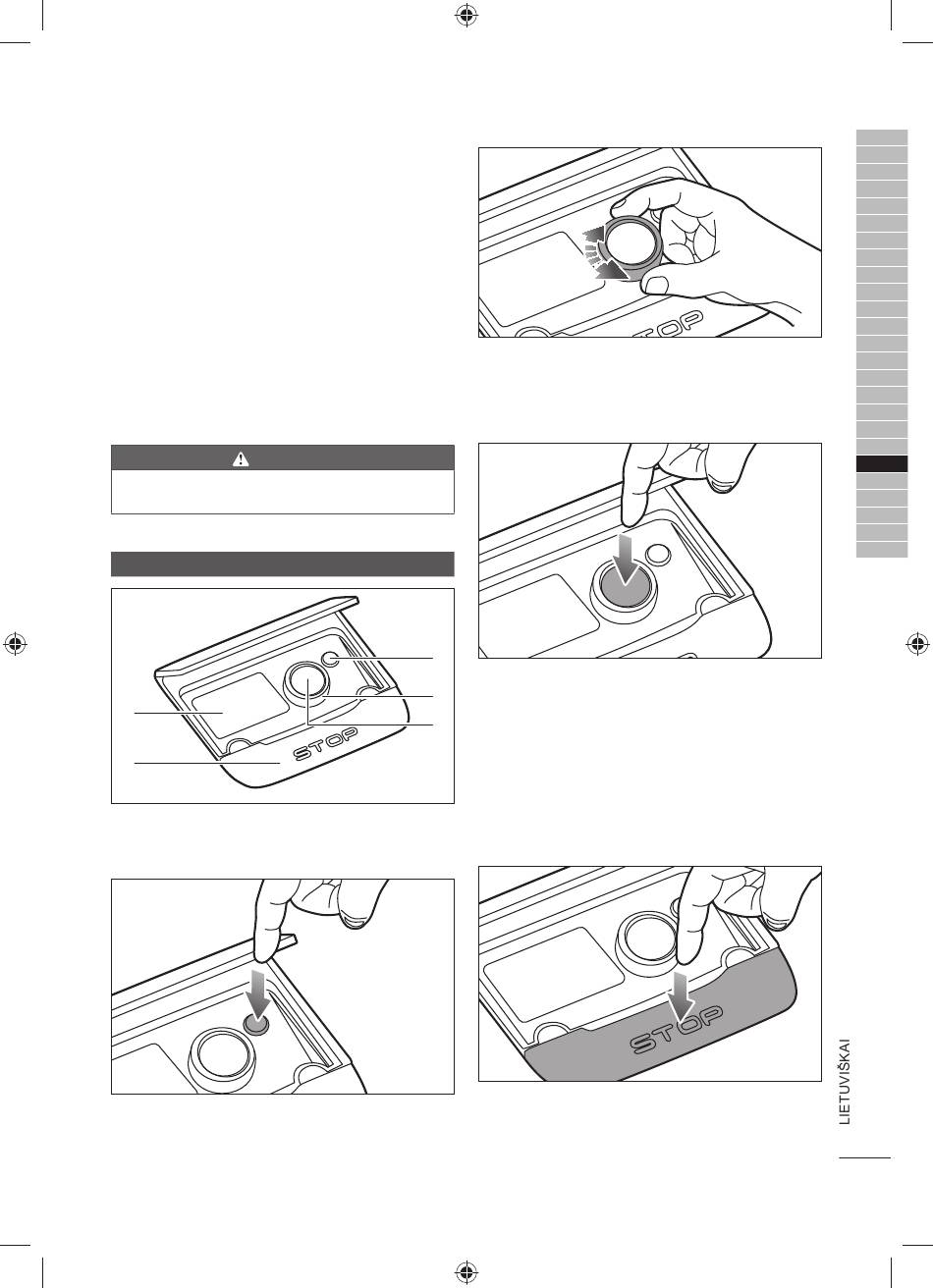 STOP

STOP

STOP

LIETUVIŠKAI