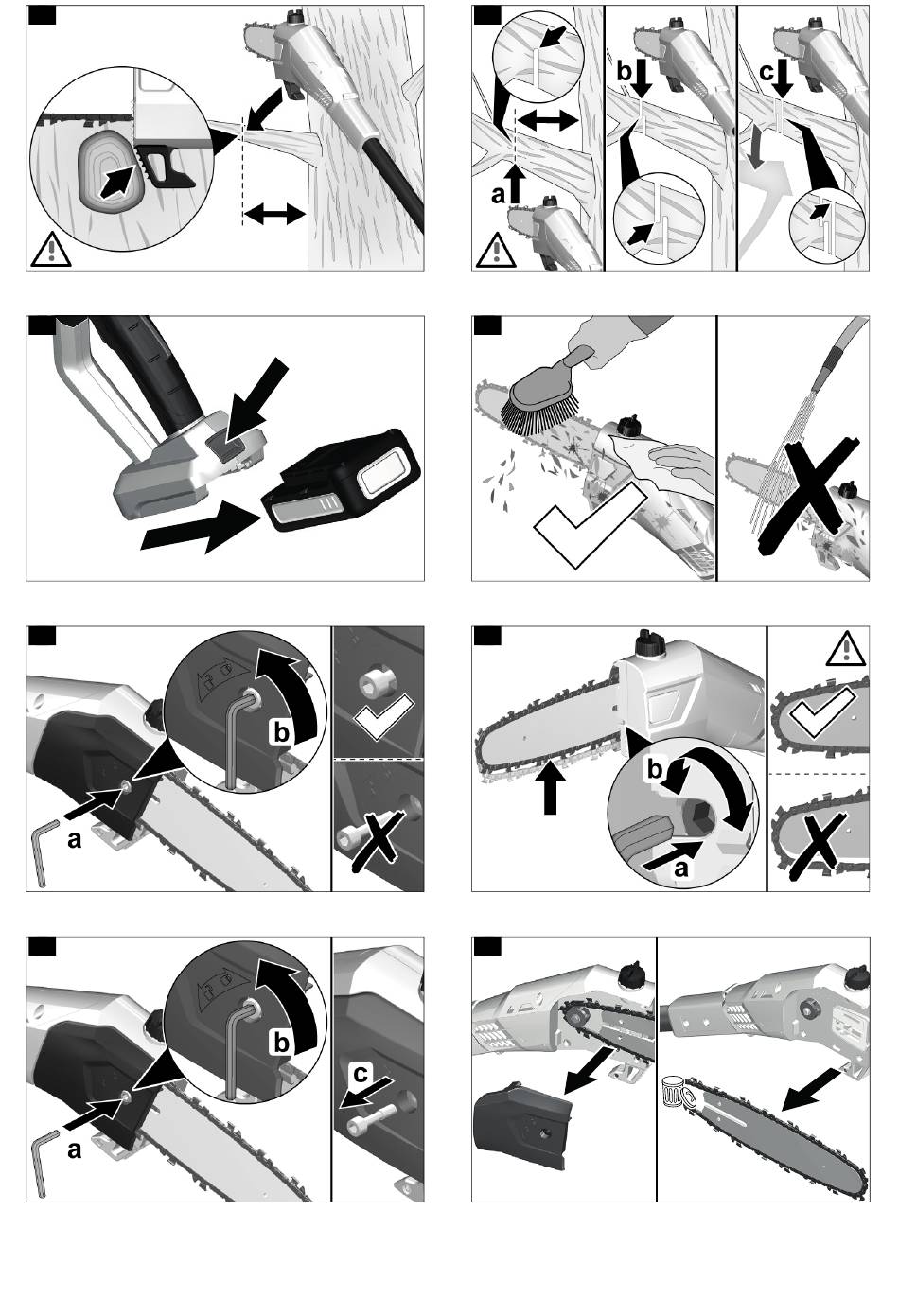 a
b
c
b
a
b
a
b
a
c