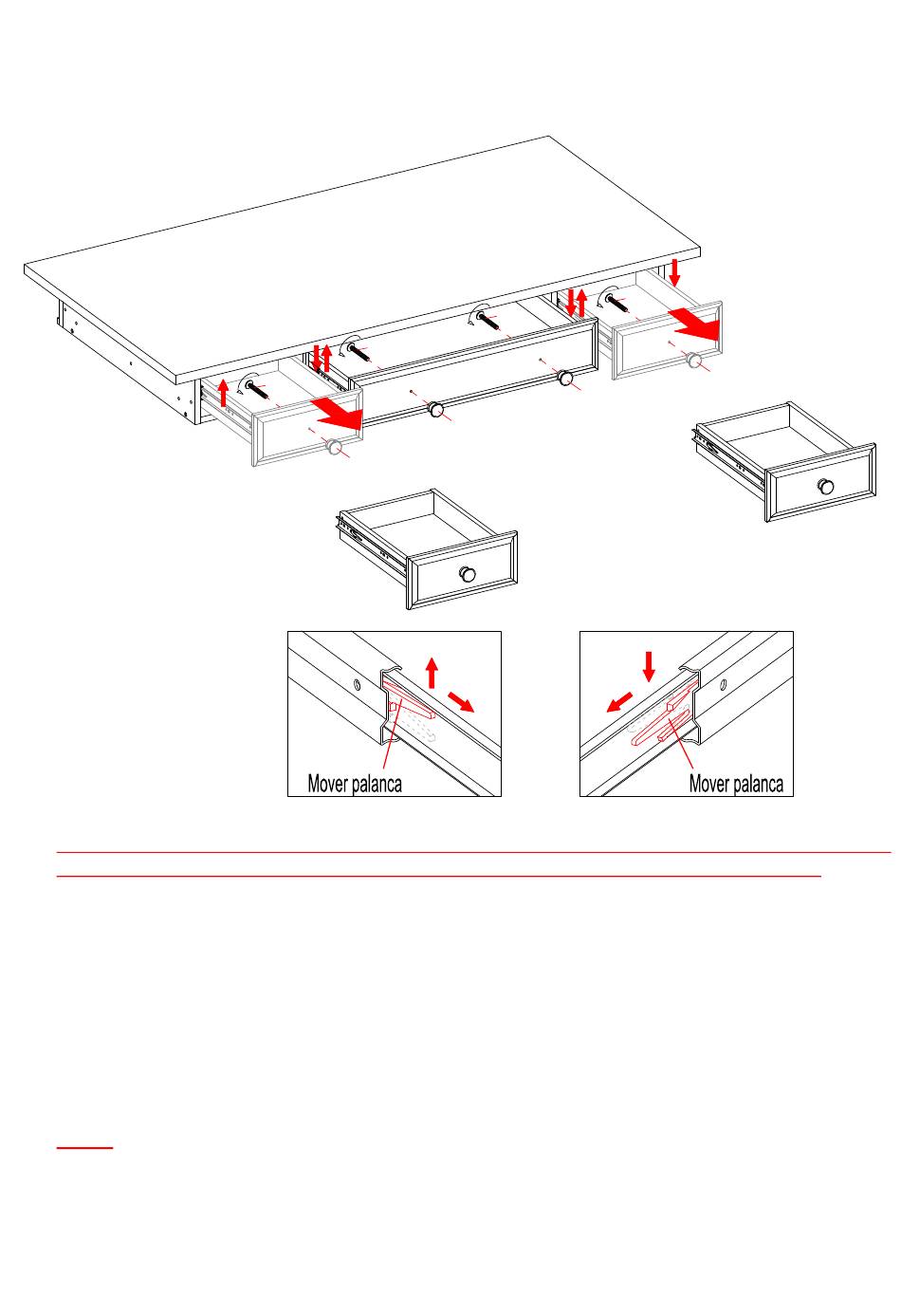 Mover palanca

Mover palanca