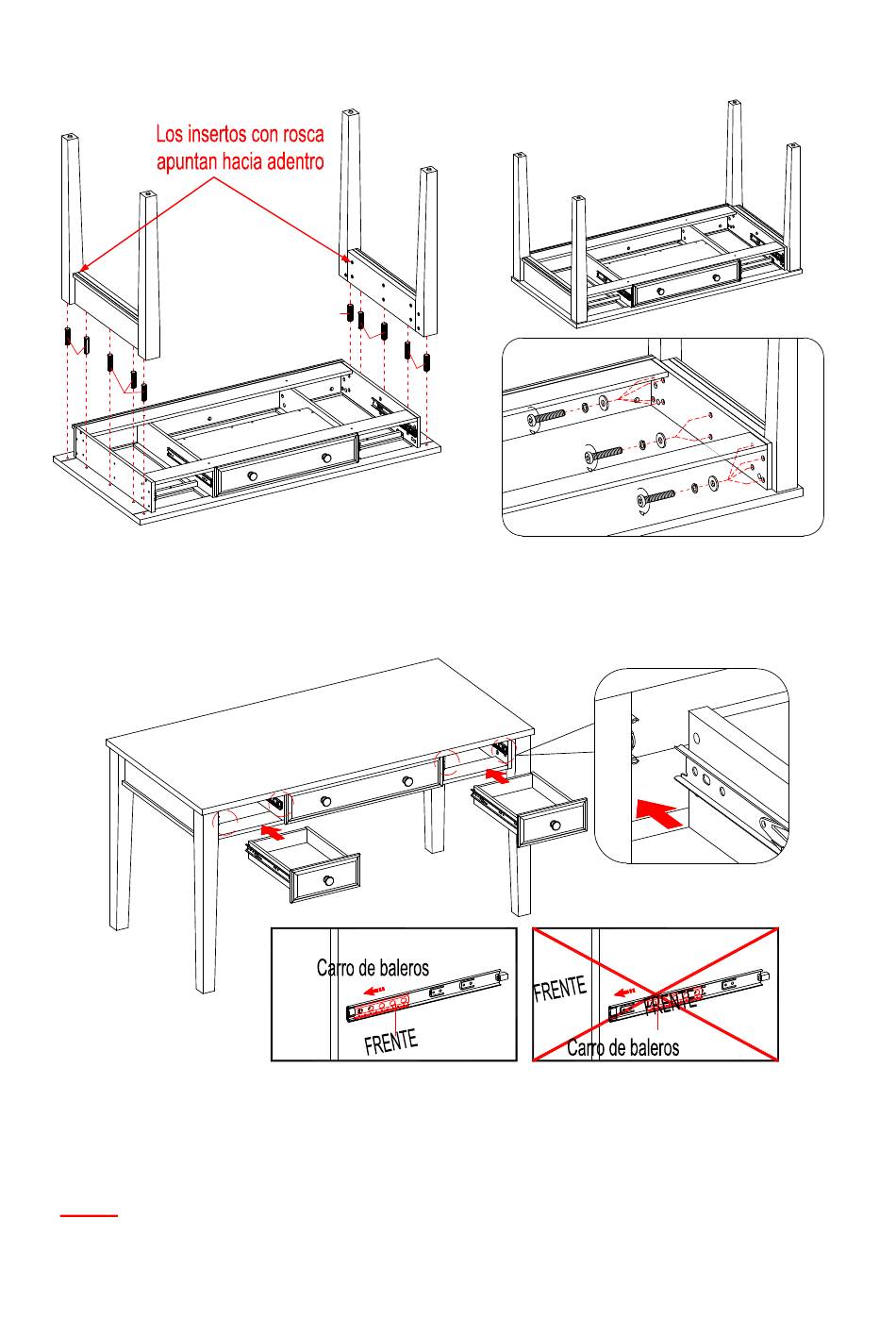 Los insertos con rosca apuntan hacia adentro

Carro de baleros

FRENTE

FRENTE

FRENTE

Carro de baleros