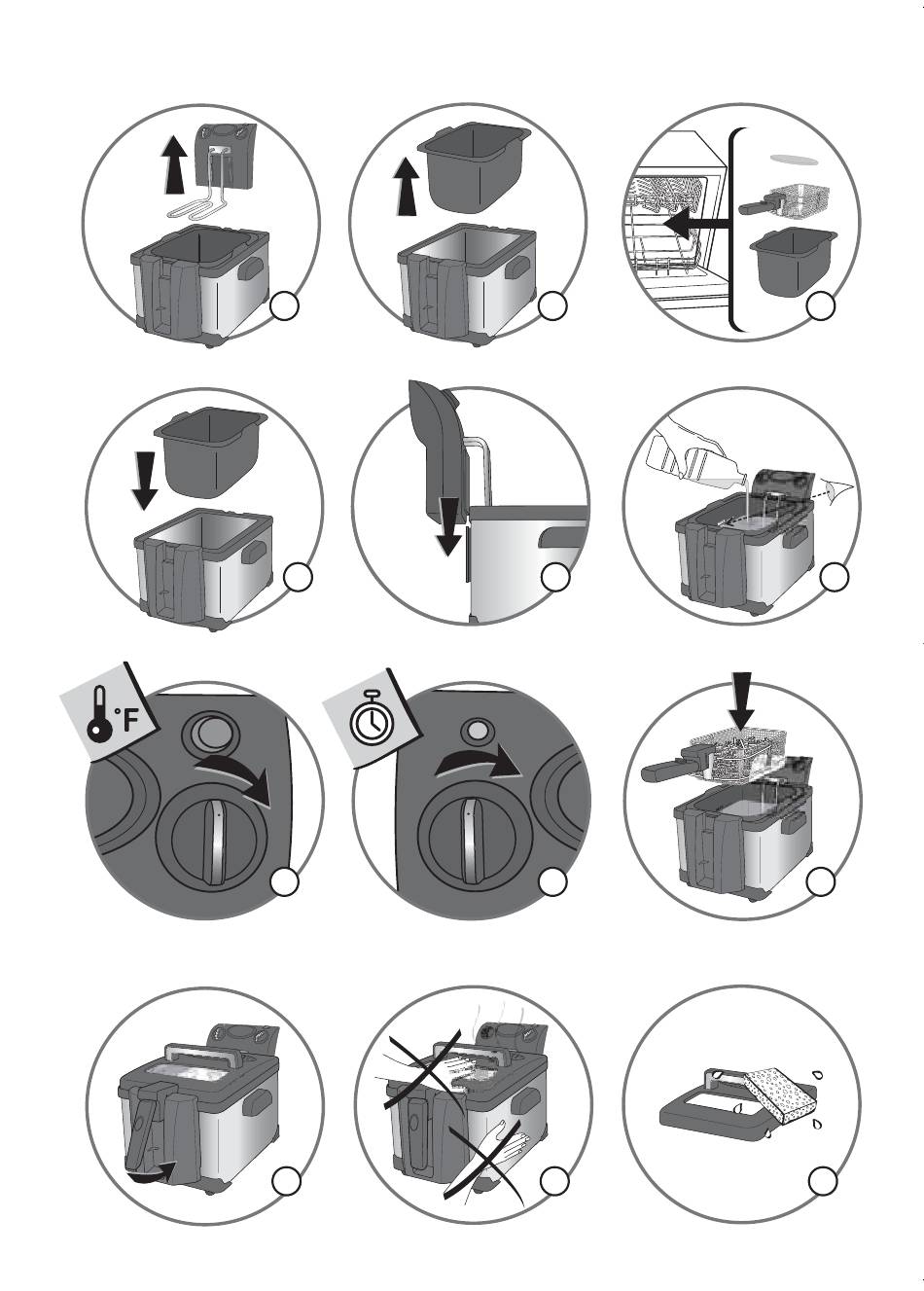 °F