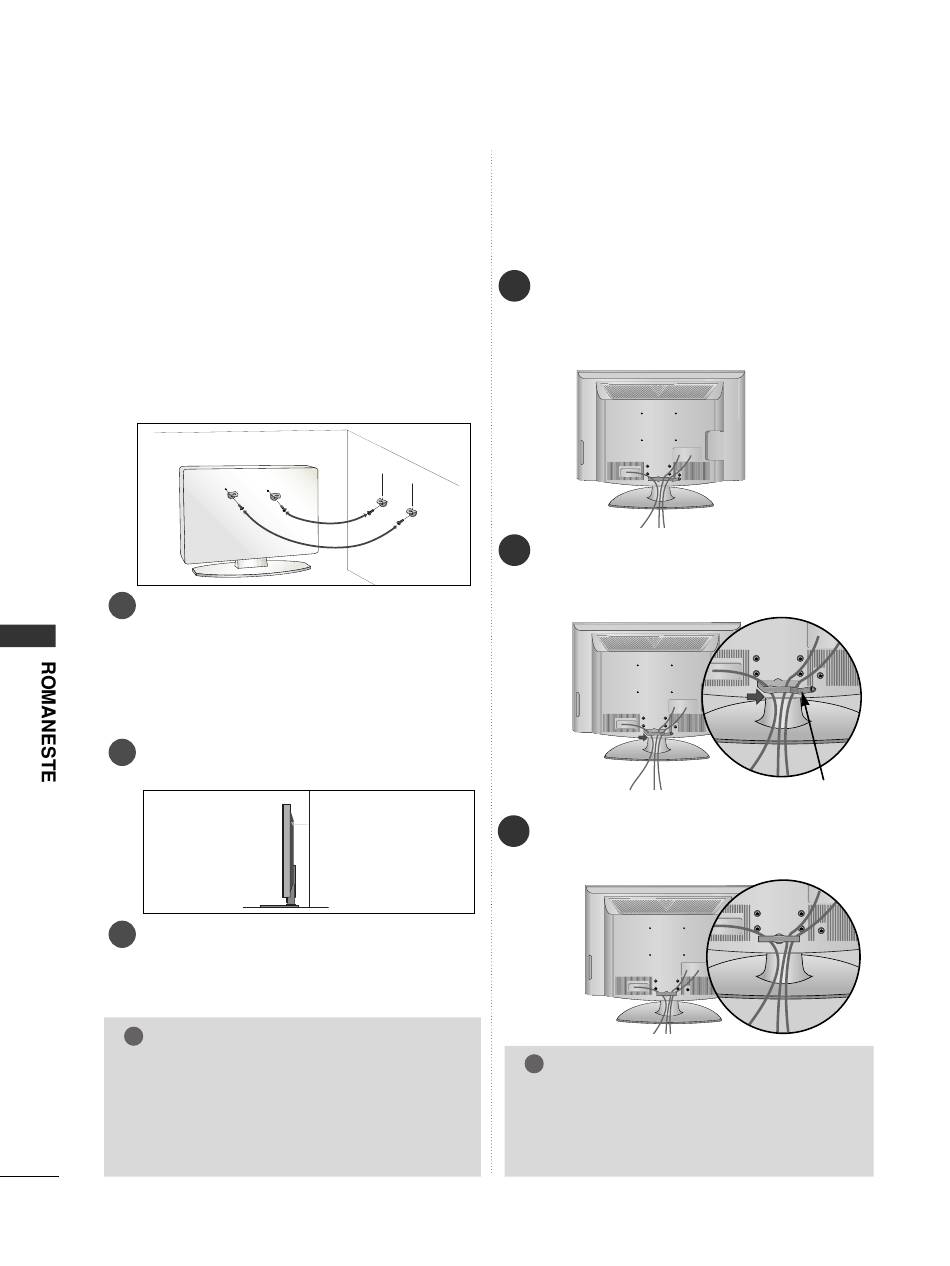 ROMANESTE