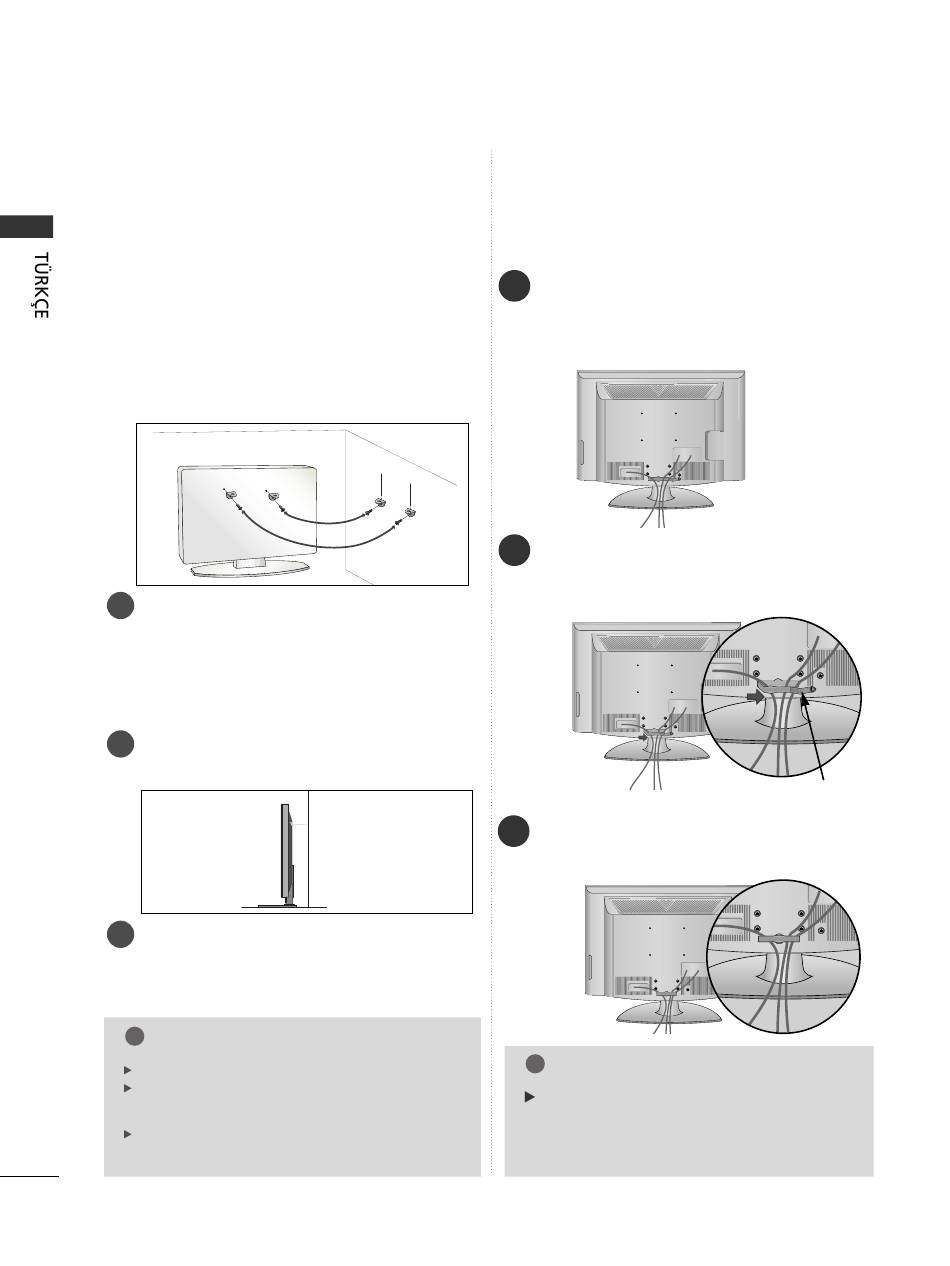 TÜRKÇE