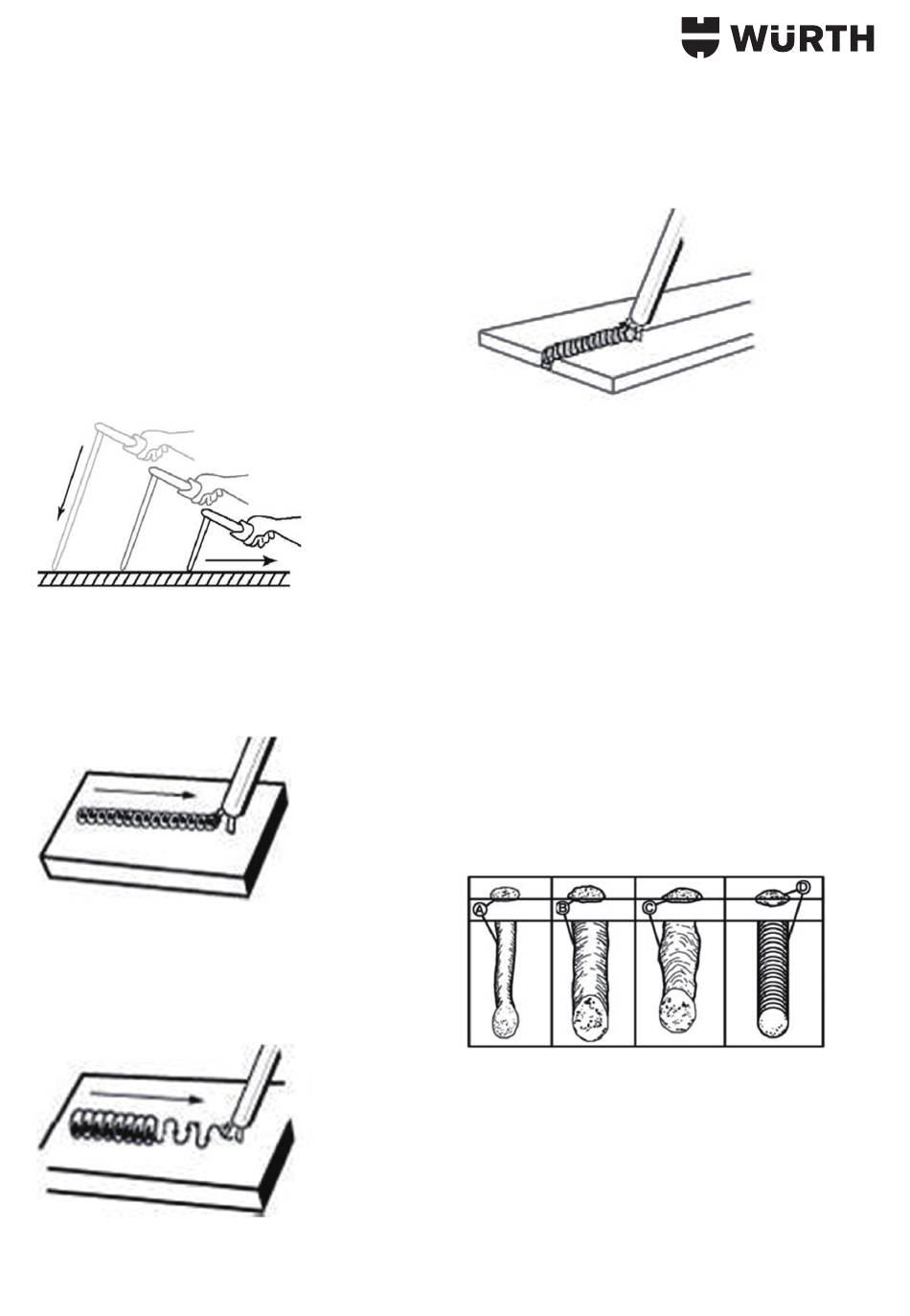 WÜRTH

A
B
C
D