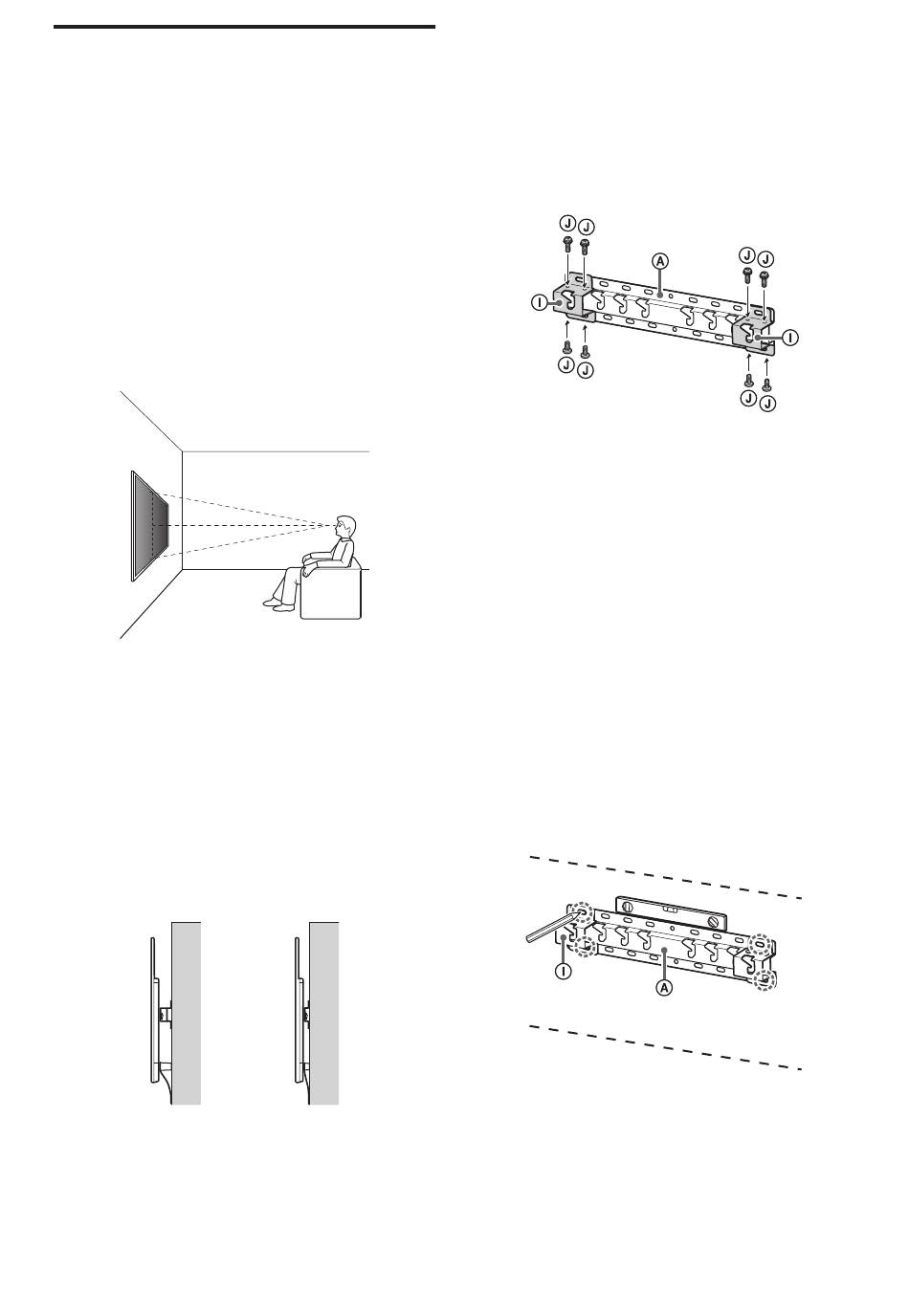 J J
A
J J
I
I
J J
J J

I
A