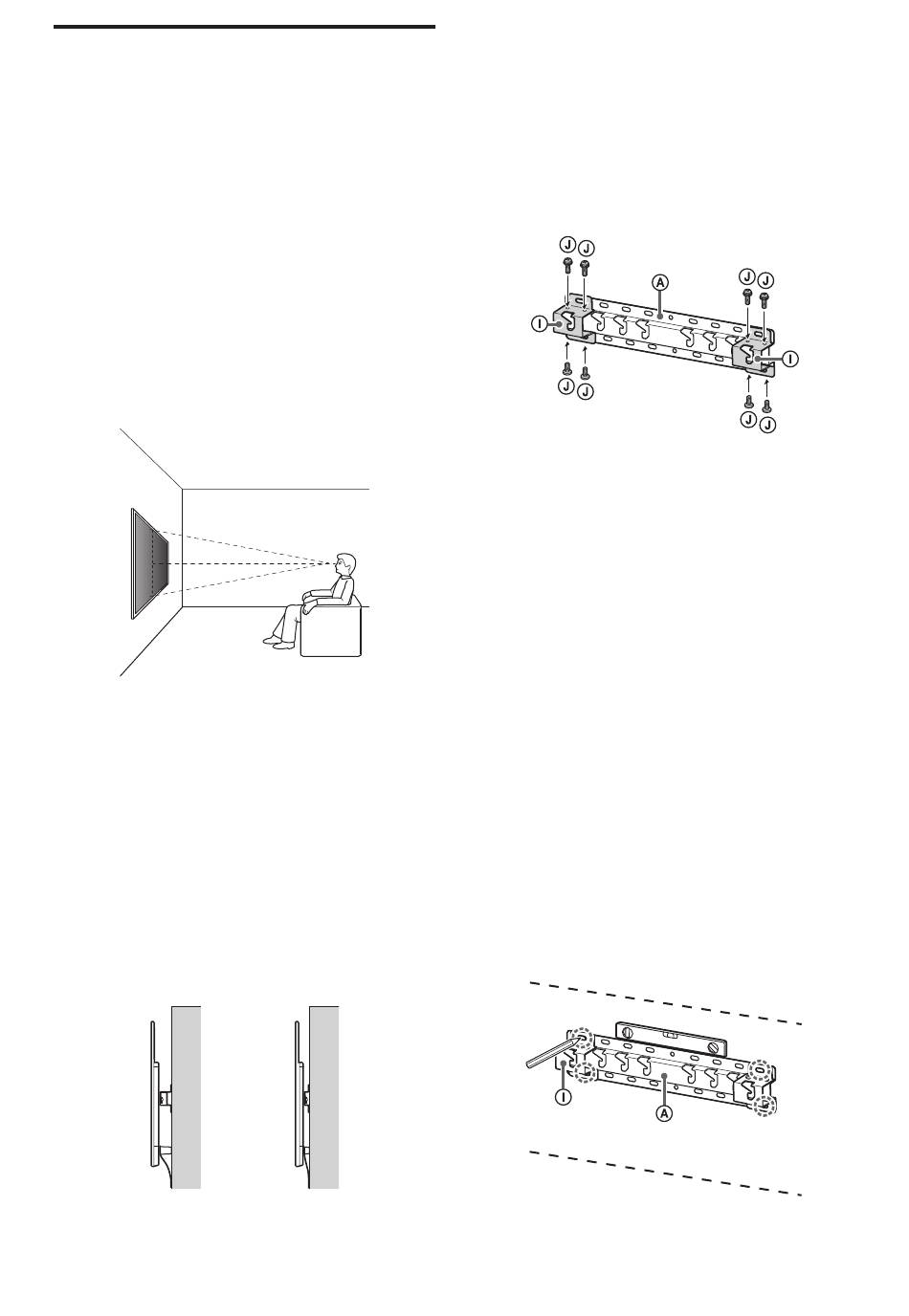 J J
A
J J
I
I
J J
J J

I
A