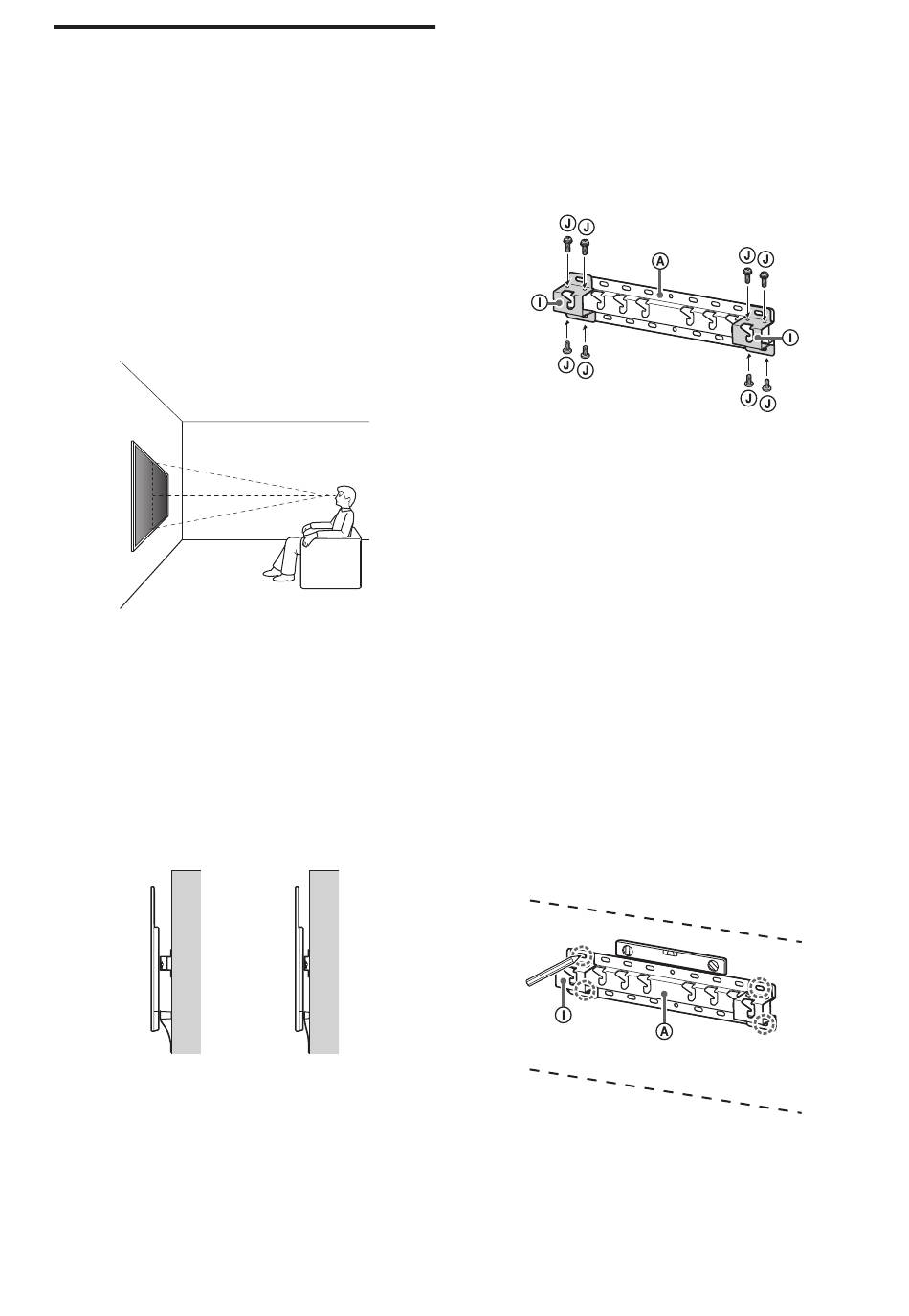 J J
A
J J
I
I
J J
J J

I
A