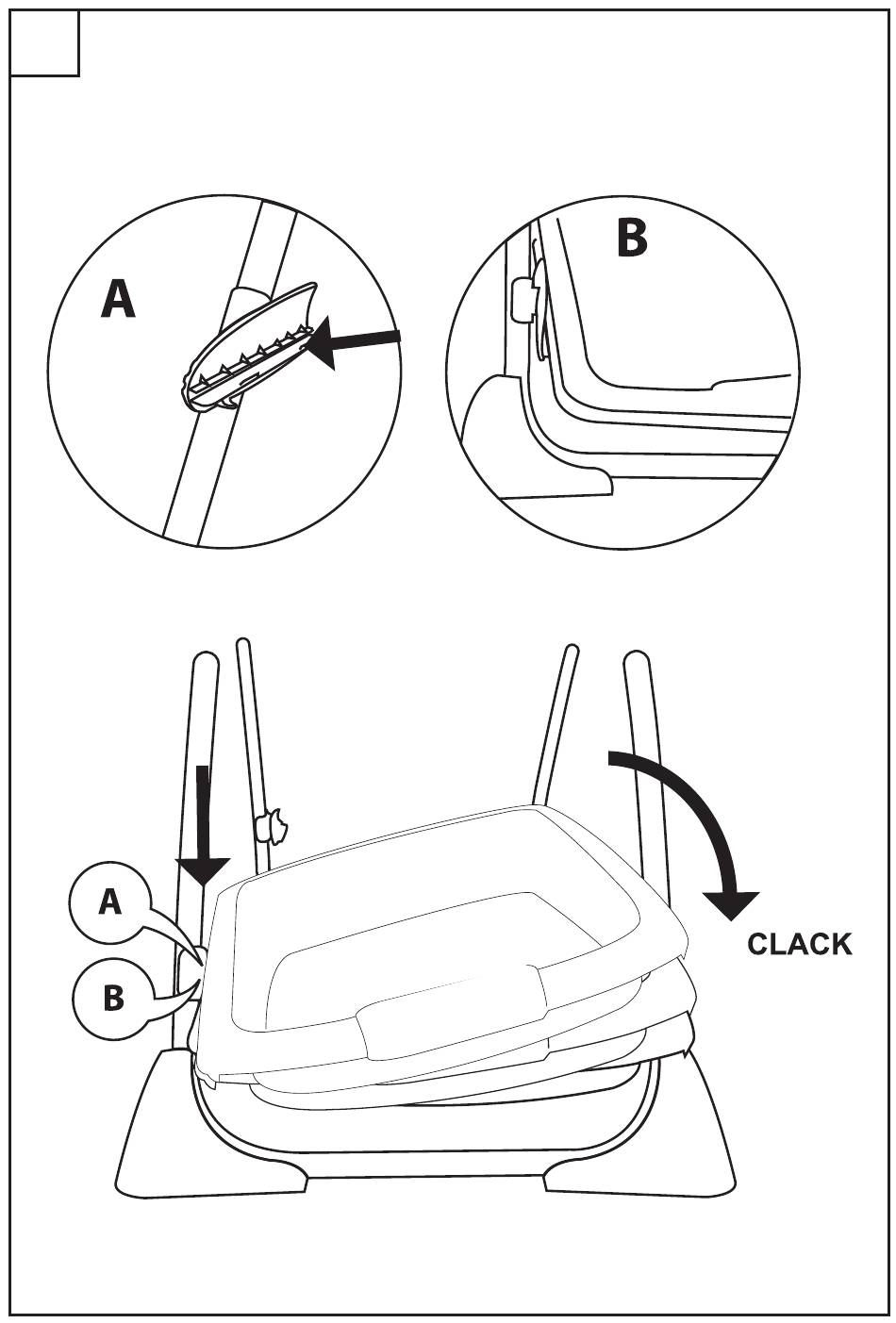 A

B

A

B

CLACK