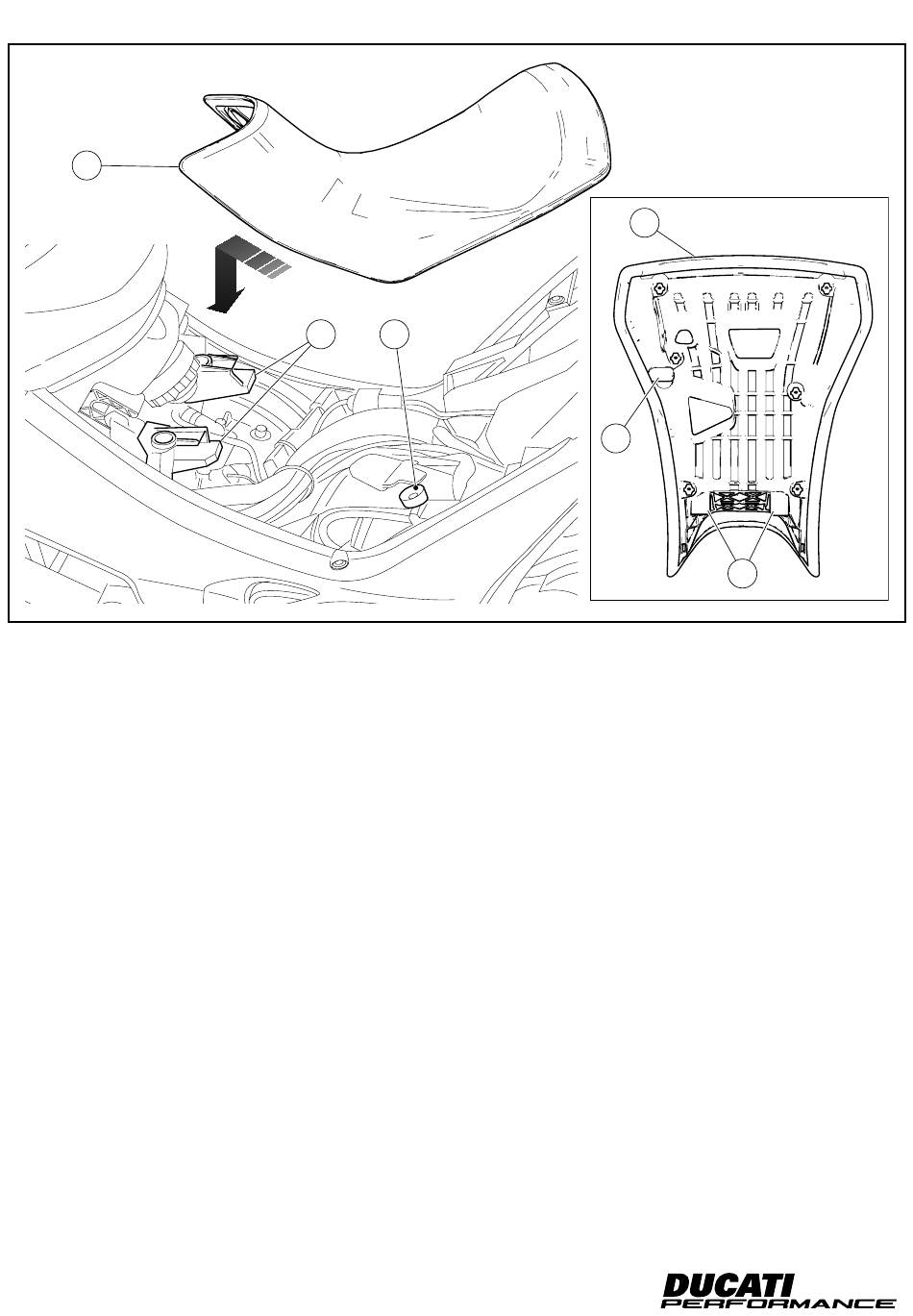 DUCATI
PERFORMANCE