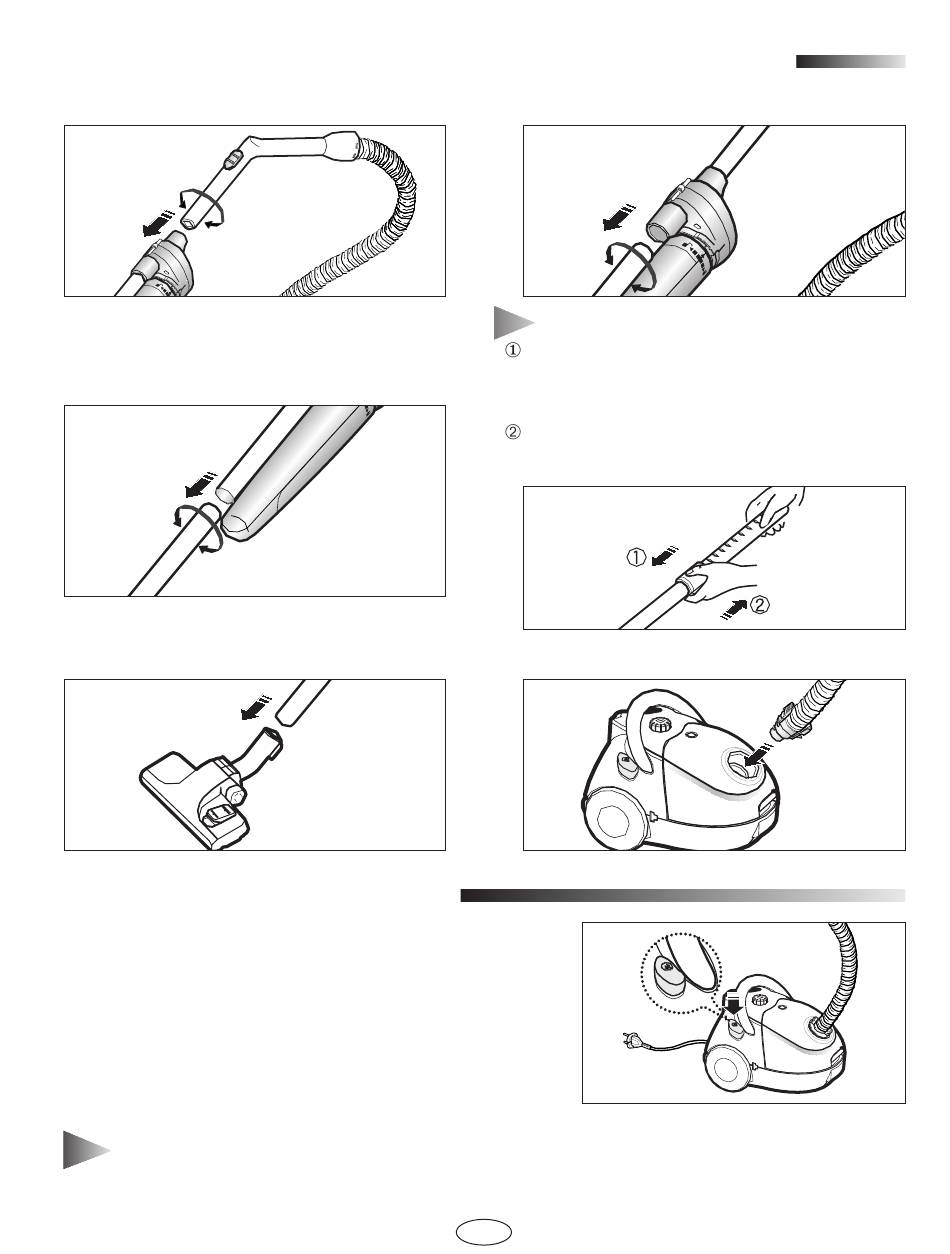 ①

②

①

②