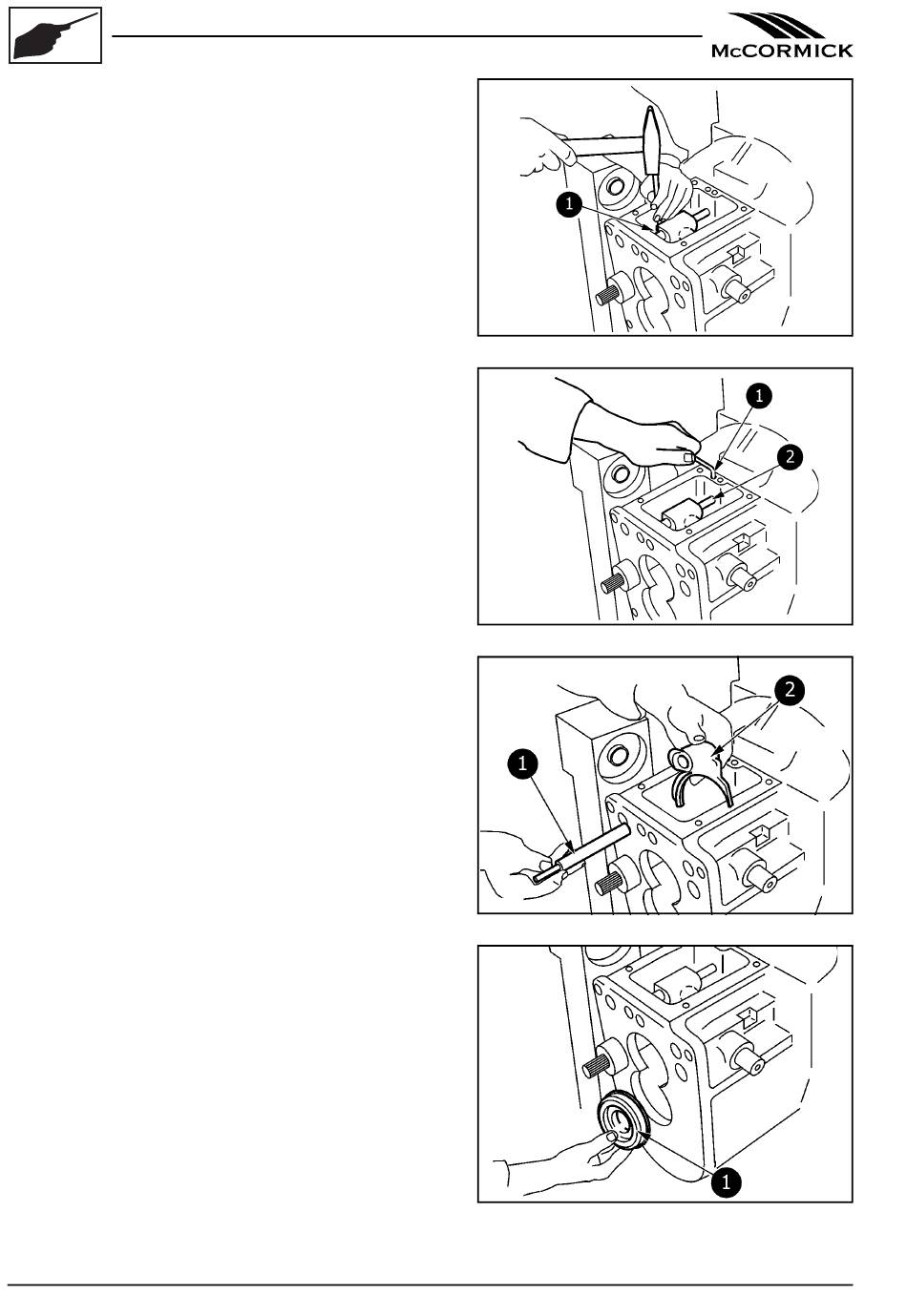 McCORMICK

1

1

2

2

1

1