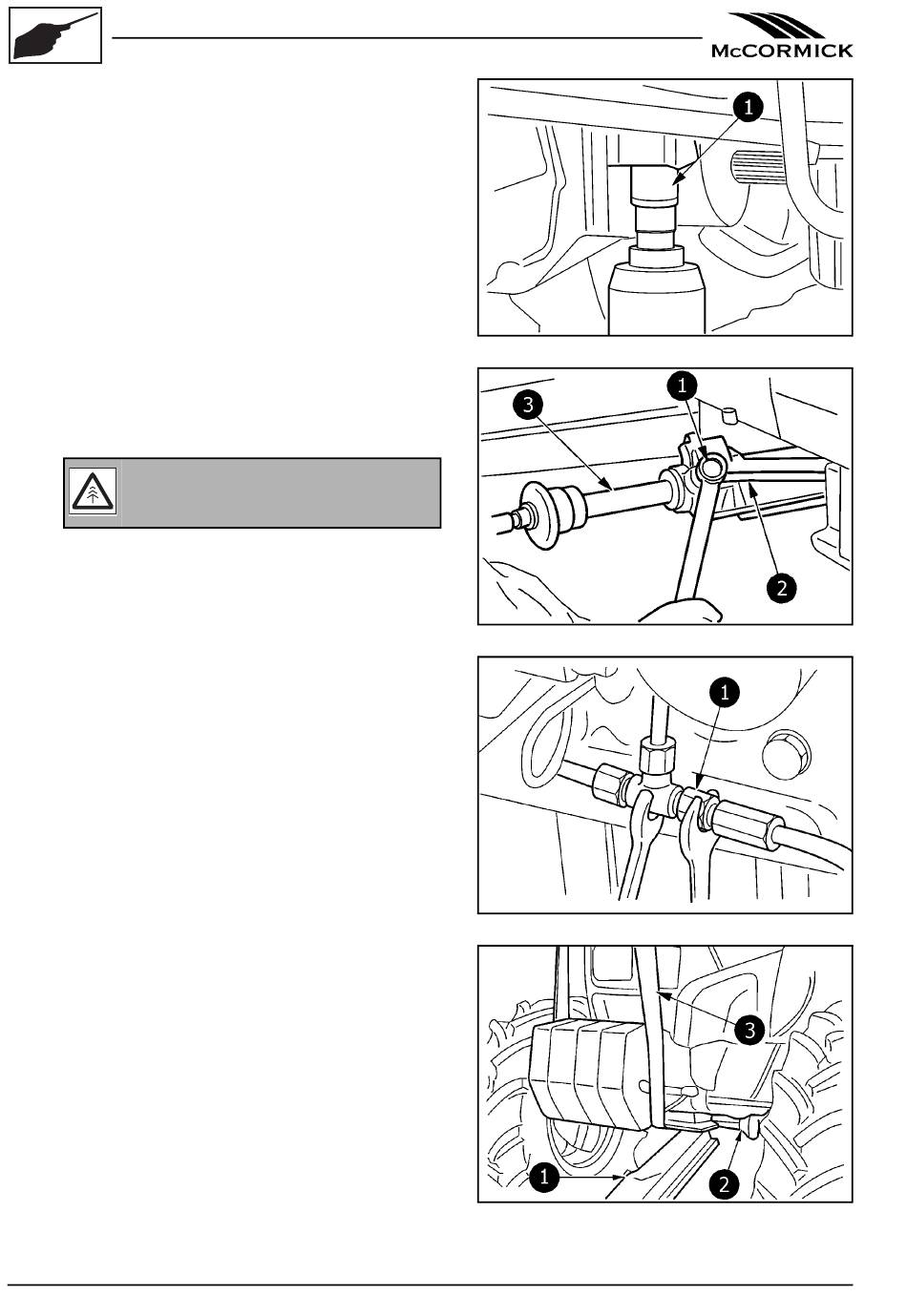 McCORMICK

1

3

1

2

1

3

1

2