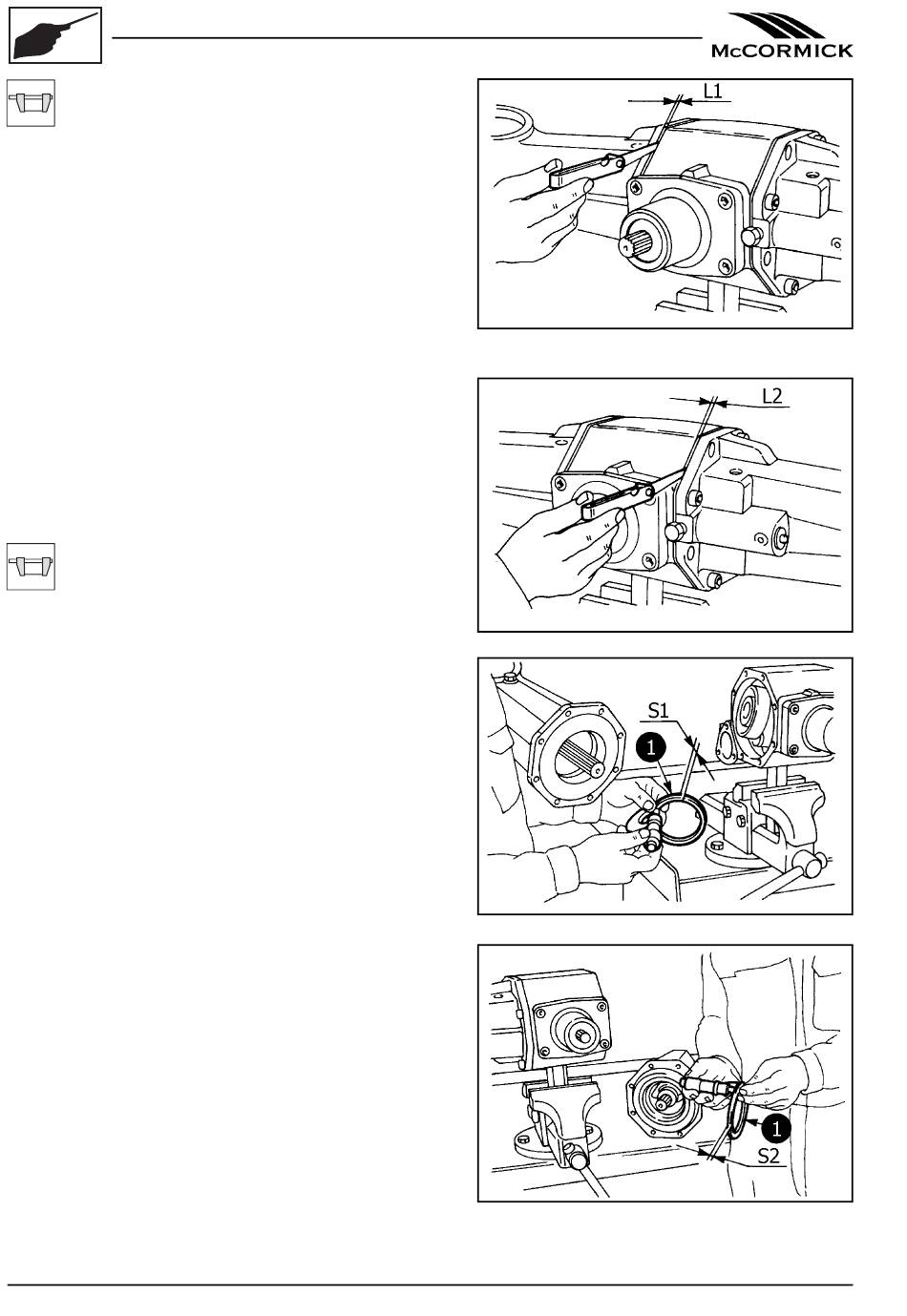 McCORMICK

L1

L2

S1

1

1

S2