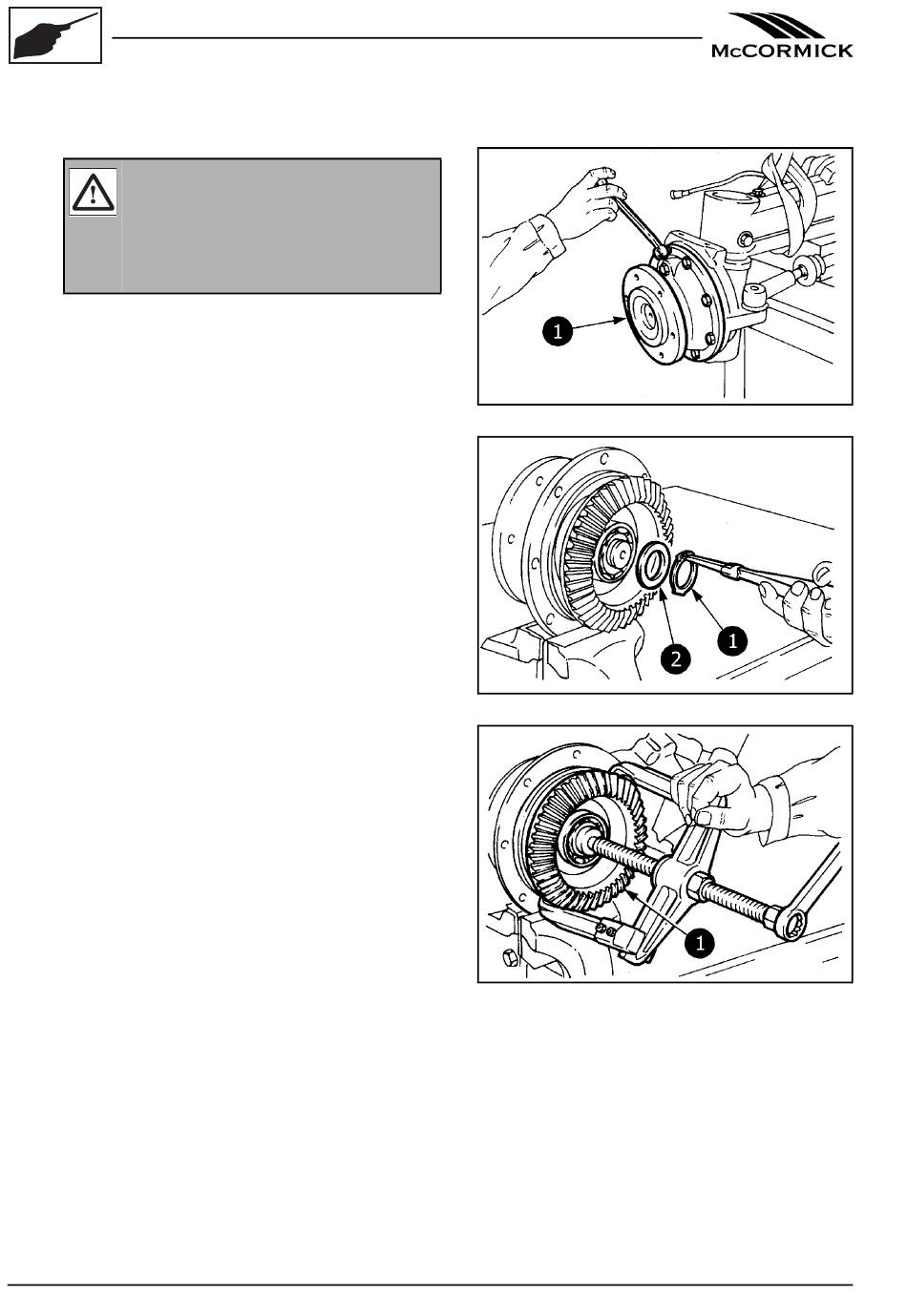 McCORMICK

1

2

1

1