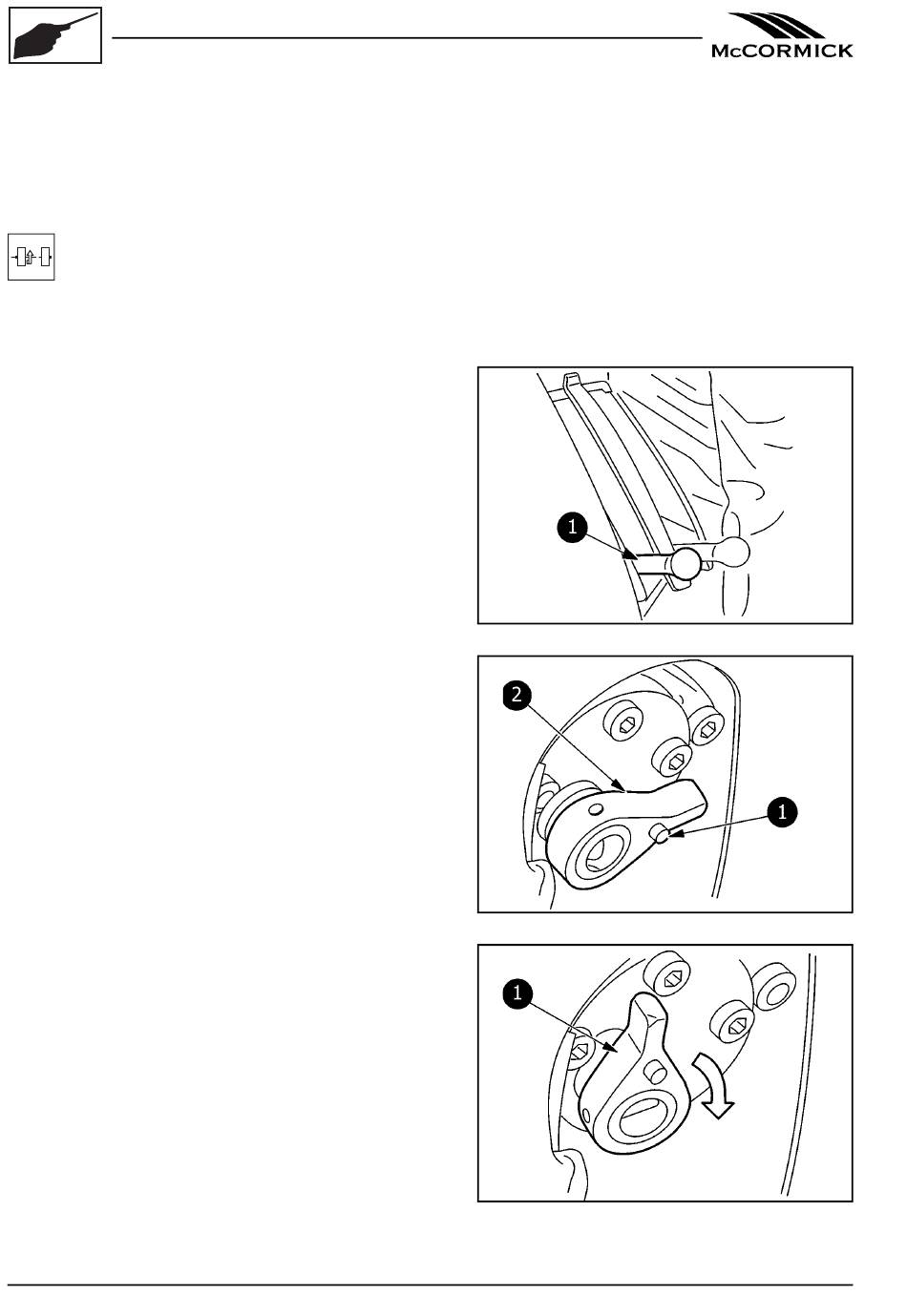 McCORMICK

1

2

1

1