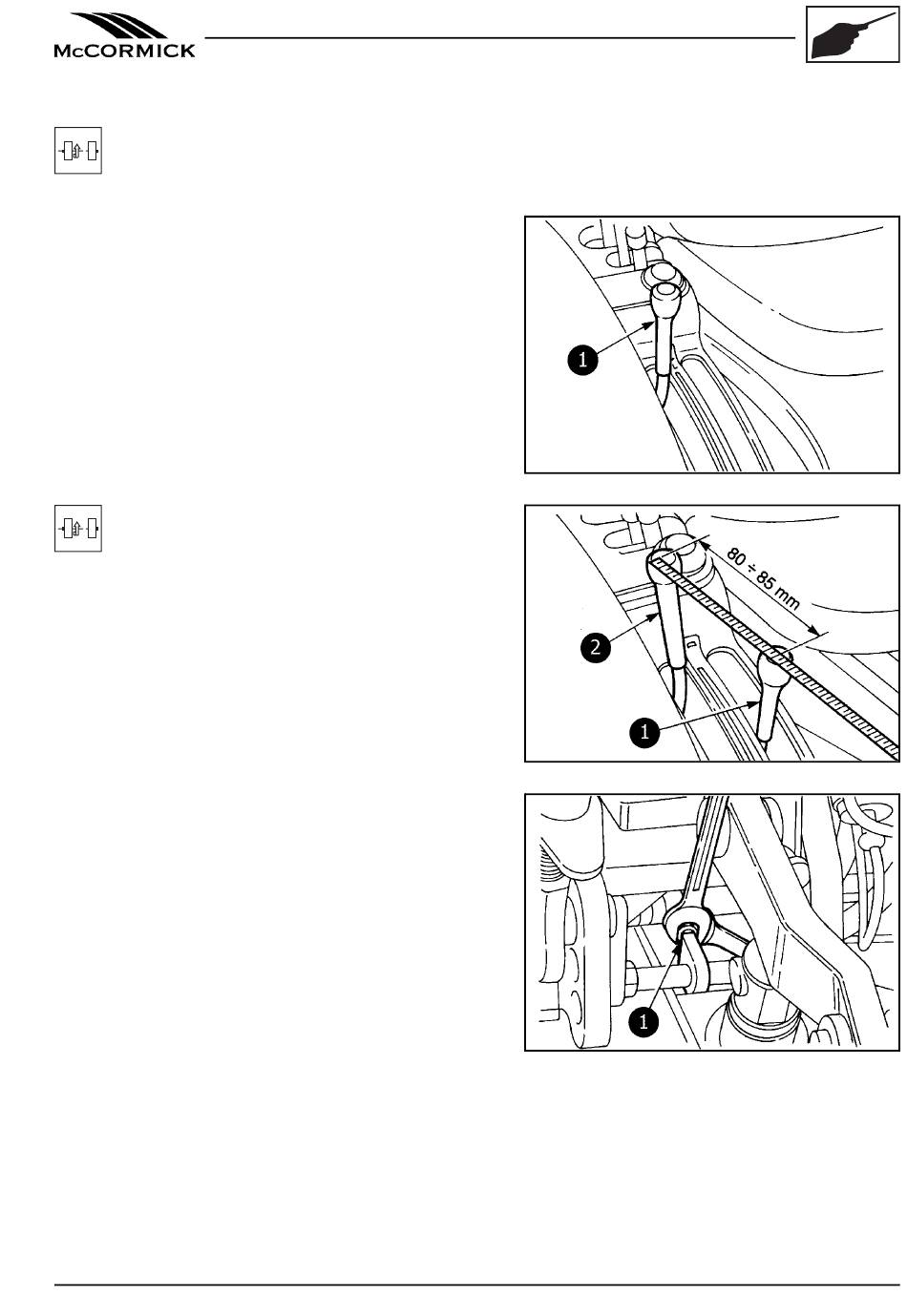 McCORMICK

1

80 ÷ 85 mm

2

1

1