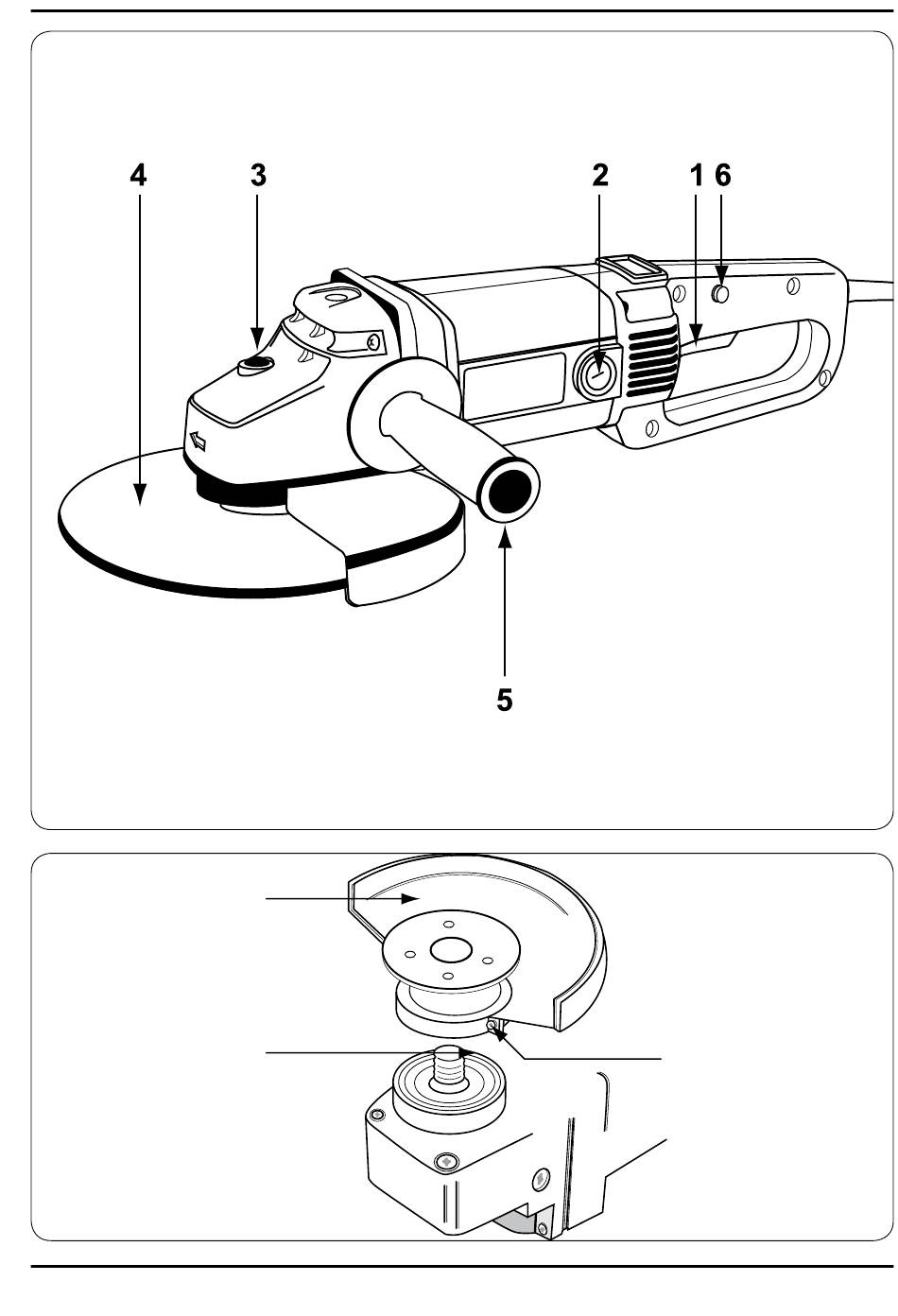 4
3
2
1
6
5