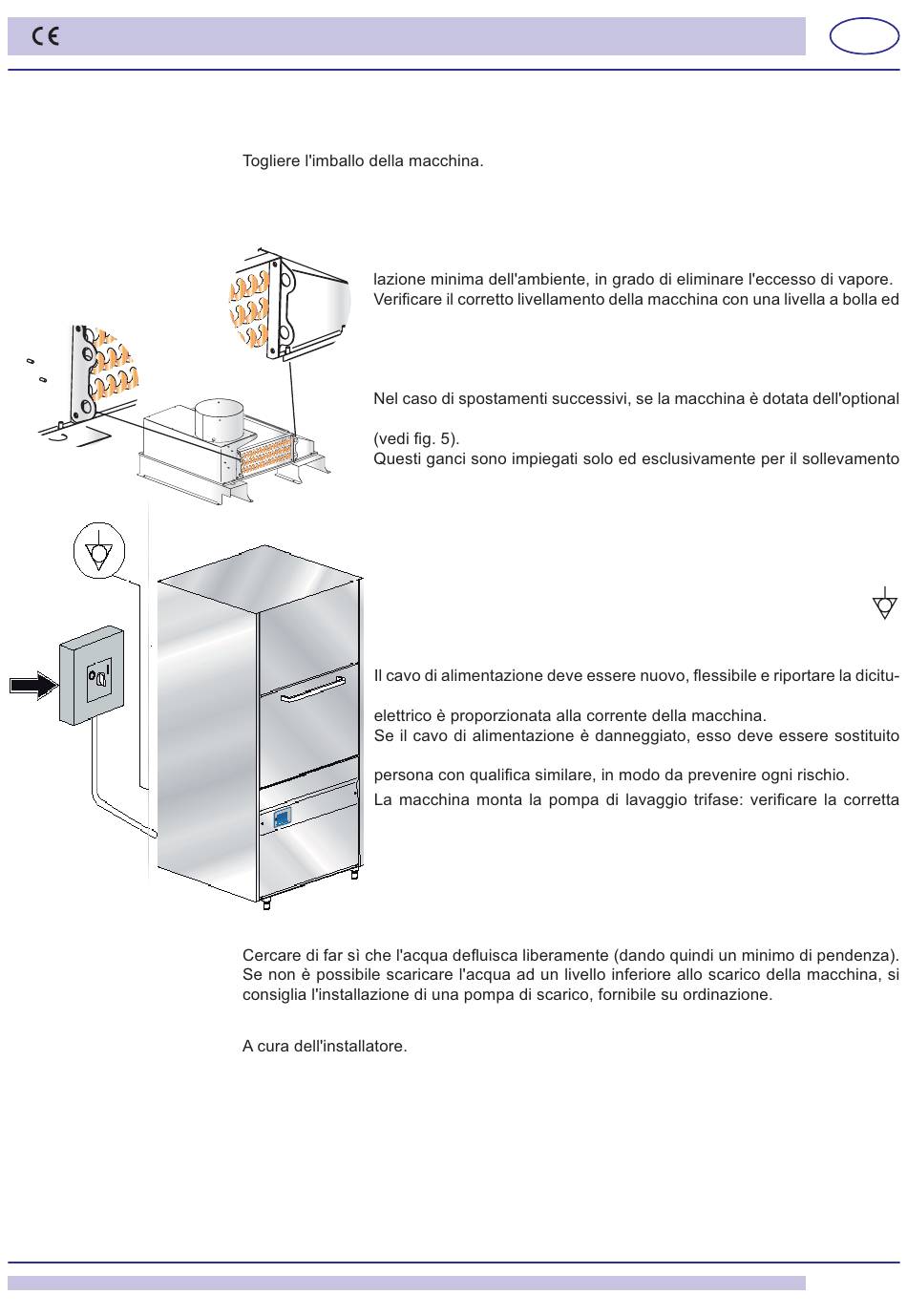 CE

Togliere l'imballo della macchina.

lazione minima dell'ambiente, in grado di eliminare l'eccesso di vapore.
Verificare il corretto livellamento della macchina con una livella a bolla ed

Nel caso di spostamenti successivi, se la macchina è dotata dell'optional

(vedi fig. 5).
Questi ganci sono impiegati solo ed esclusivamente per il sollevamento

Il cavo di alimentazione deve essere nuovo, flessibile e riportare la dicitu-

elettrico è proporzionata alla corrente della macchina.
Se il cavo di alimentazione è danneggiato, esso deve essere sostituito

persona con qualifica similare, in modo da prevenire ogni rischio.
La macchina monta la pompa di lavaggio trifase: verificare la corretta

Cercare di far sì che l'acqua defluisca liberamente (dando quindi un minimo di pendenza).
Se non è possibile scaricare l'acqua ad un livello inferiore allo scarico della macchina, si consiglia l'installazione di una pompa di scarico, fornibile su ordinazione.

A cura dell'installatore.