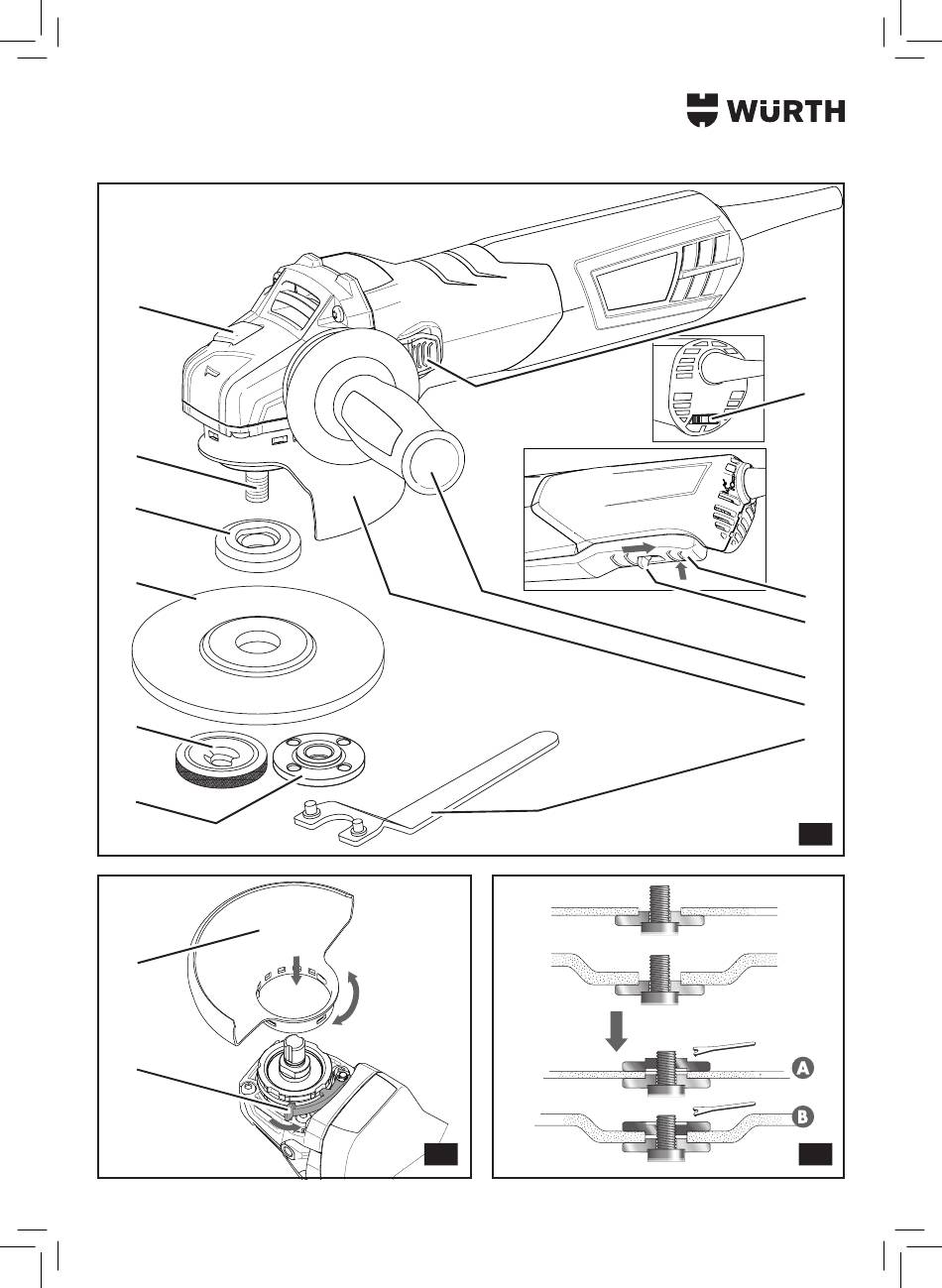 WÜRTH

A

B