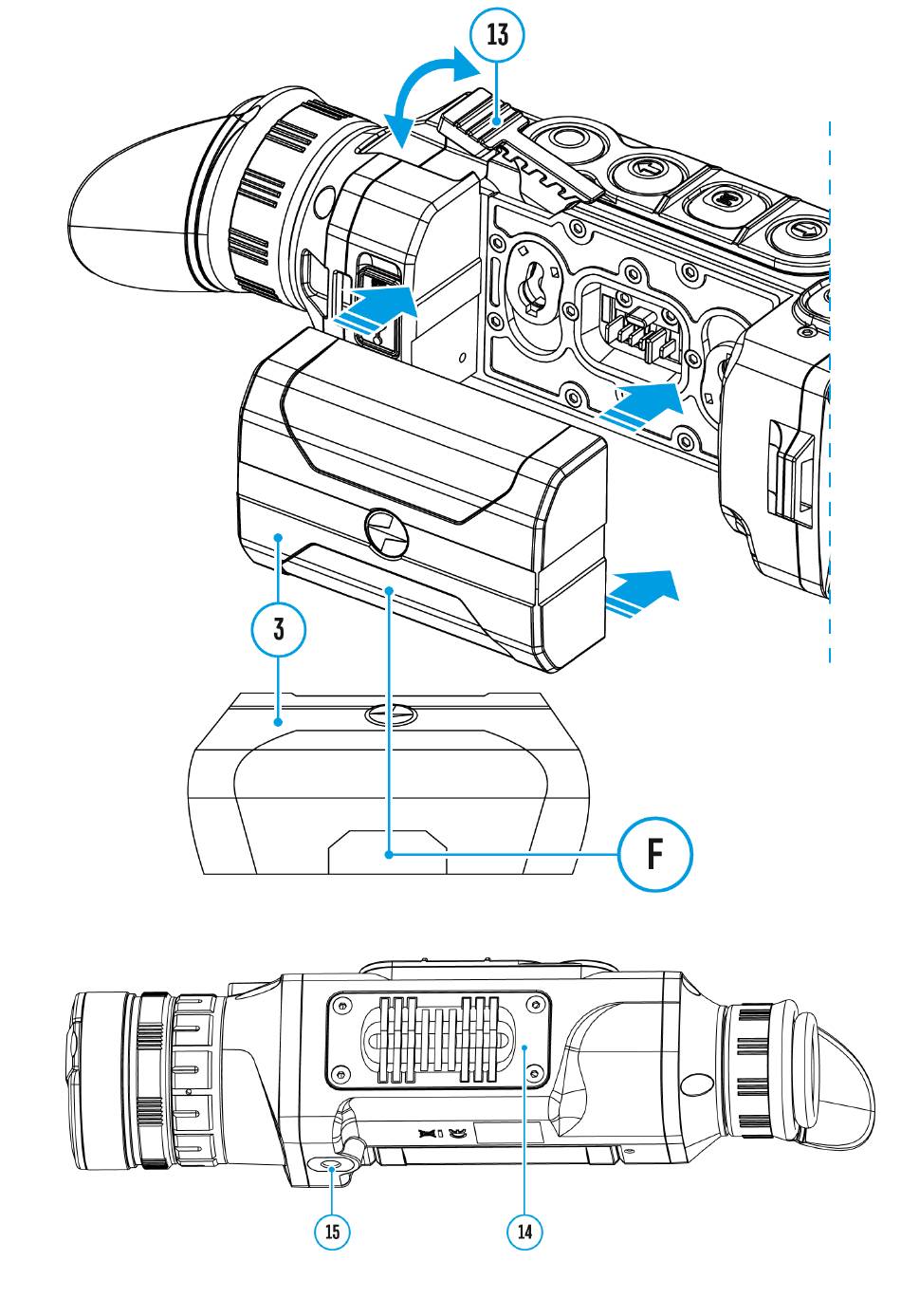 13

3

F

15

14