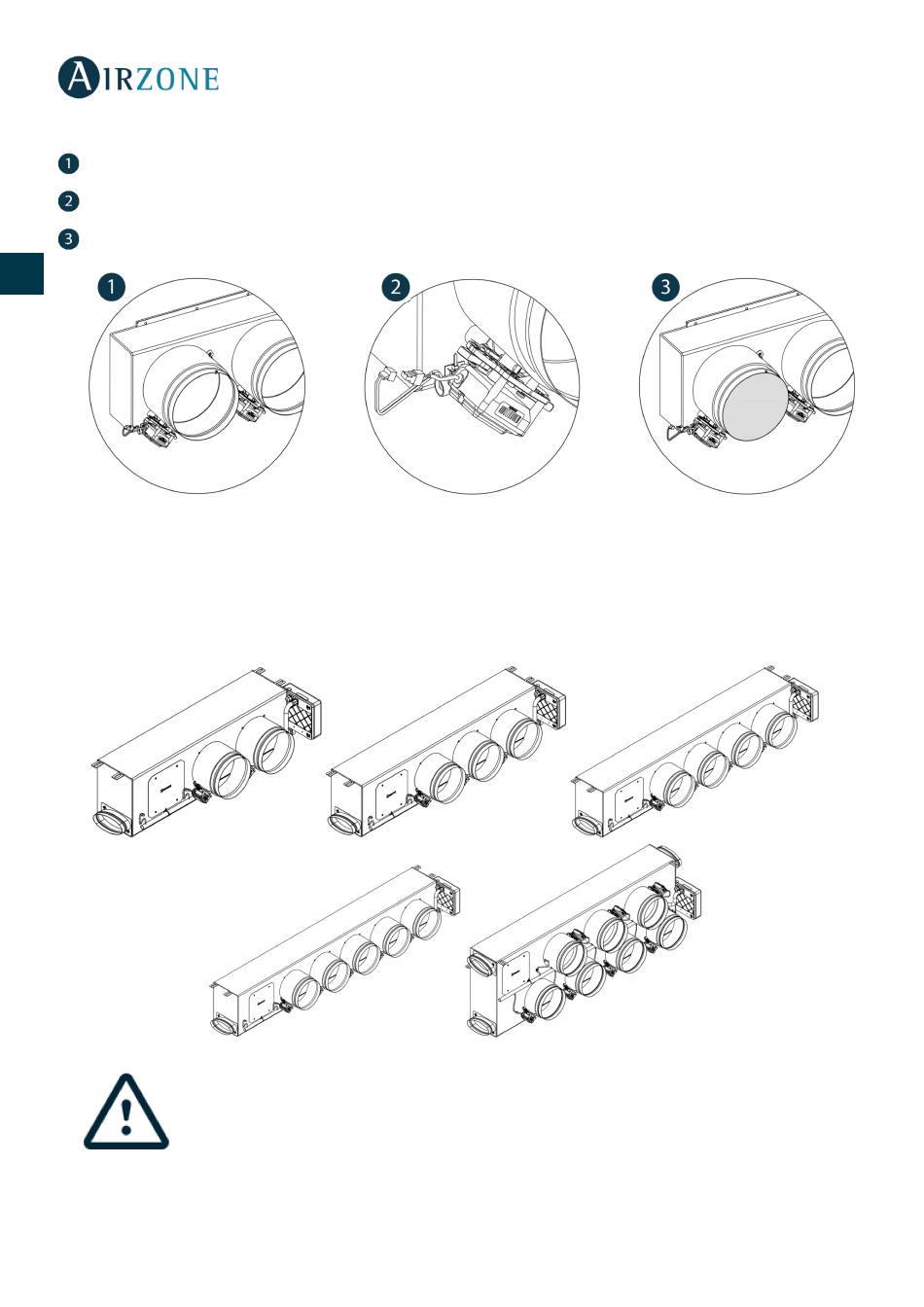 AIRZONE

1

2

3

1

2

3