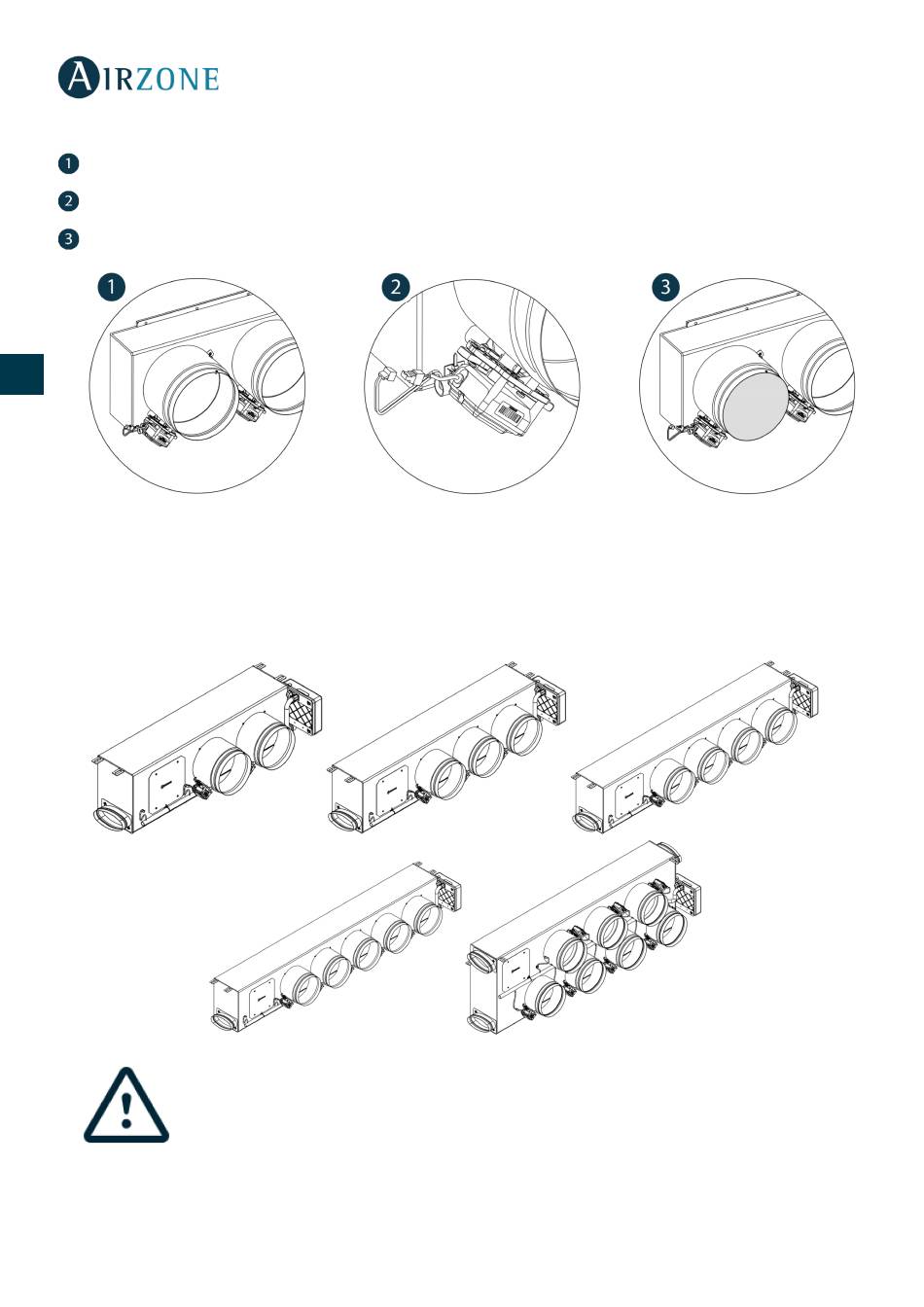 AIRZONE

1

2

3

1

2

3