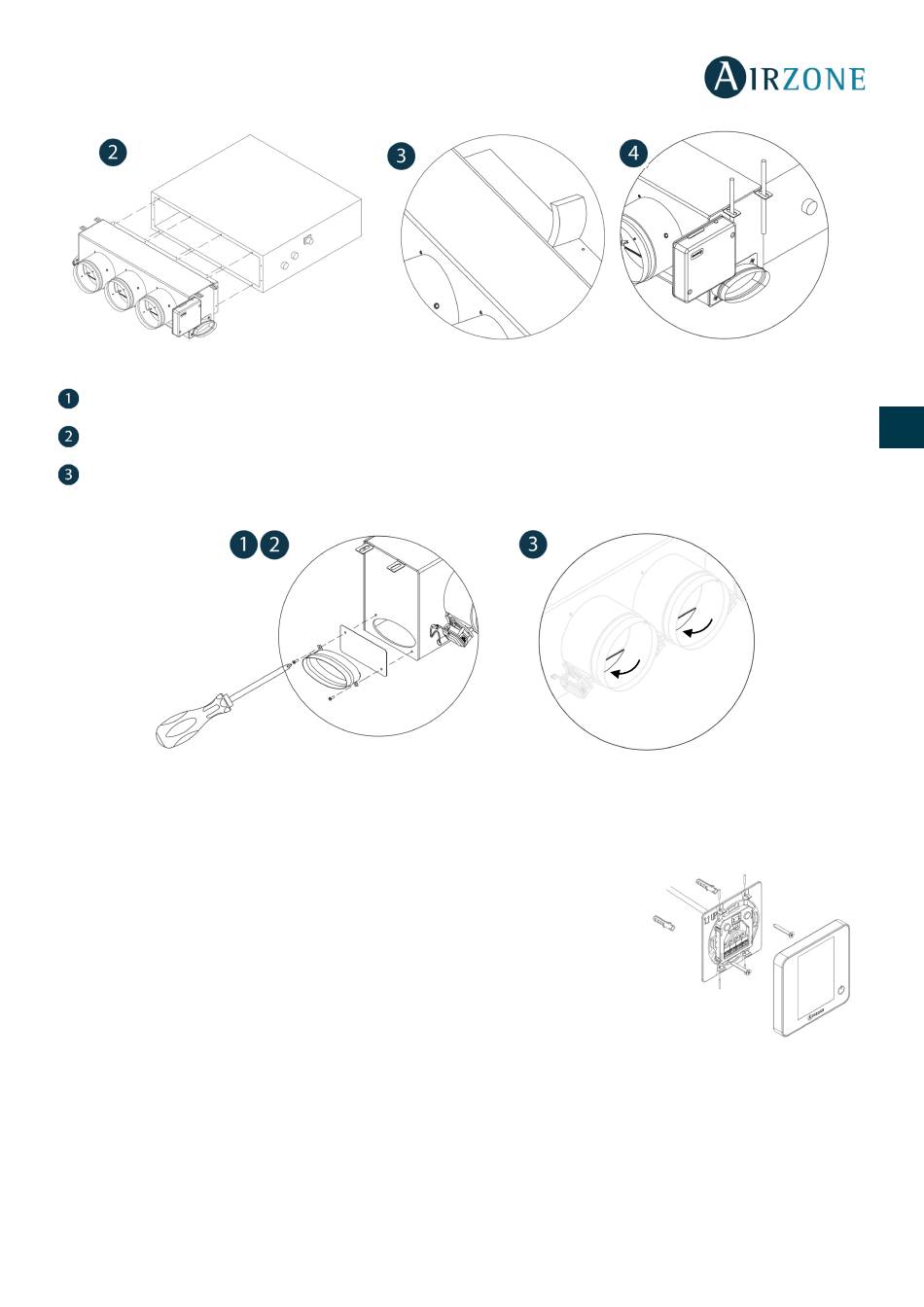 AIRZONE

2

3

4

1

2

3

1 2

3