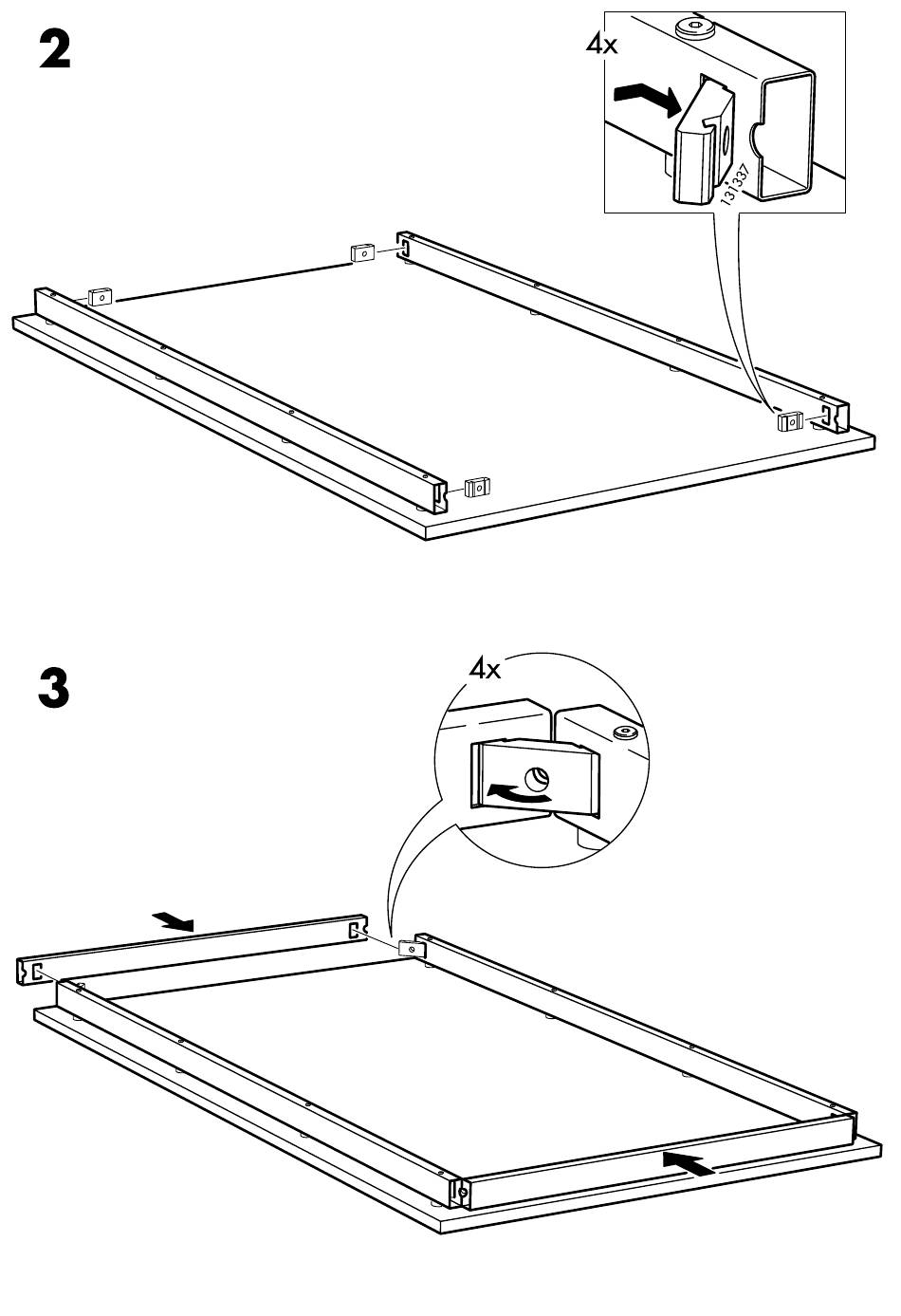 2

4x

131337

3

4x