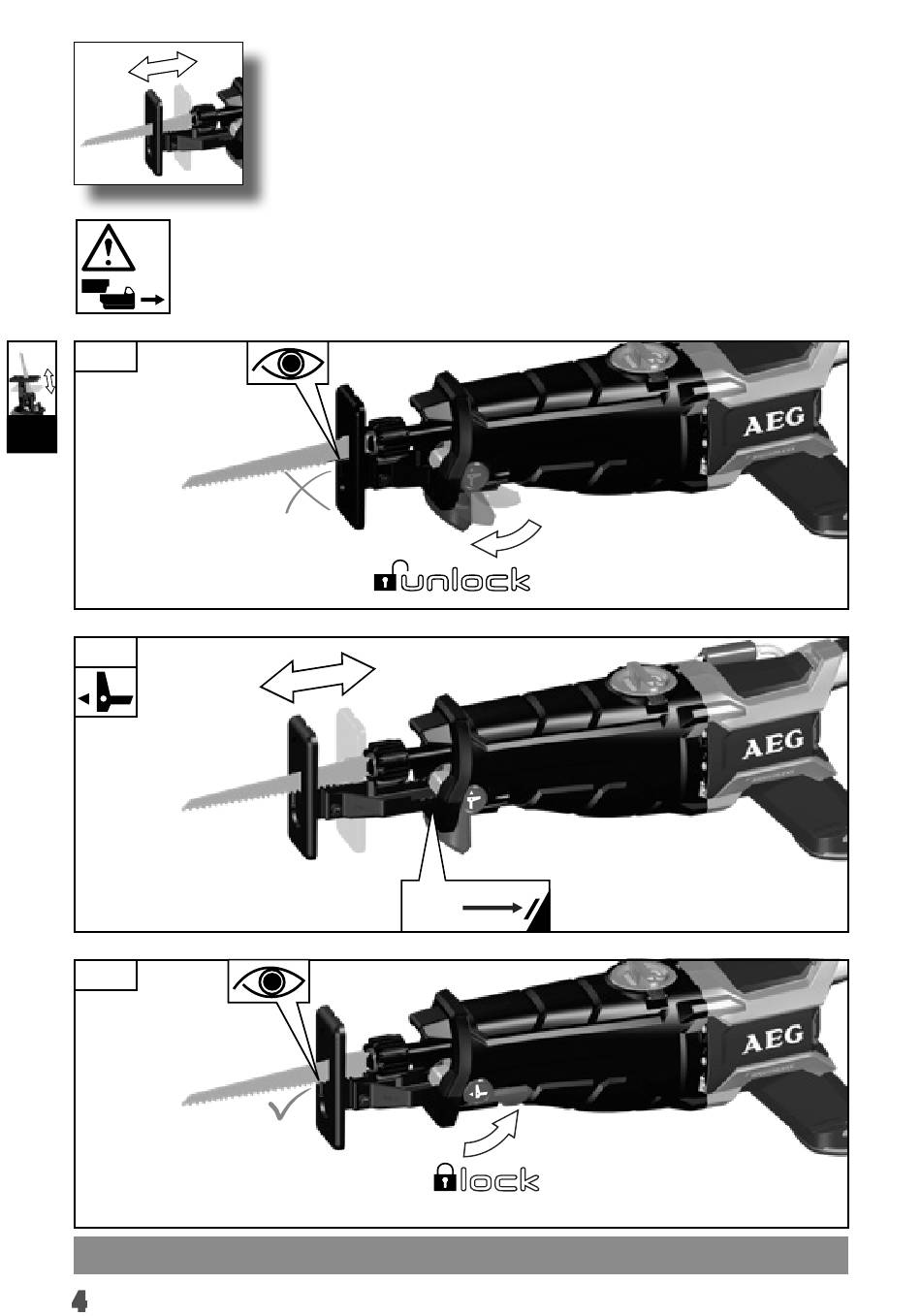 AEG

unlock

AEG

AEG

lock

4