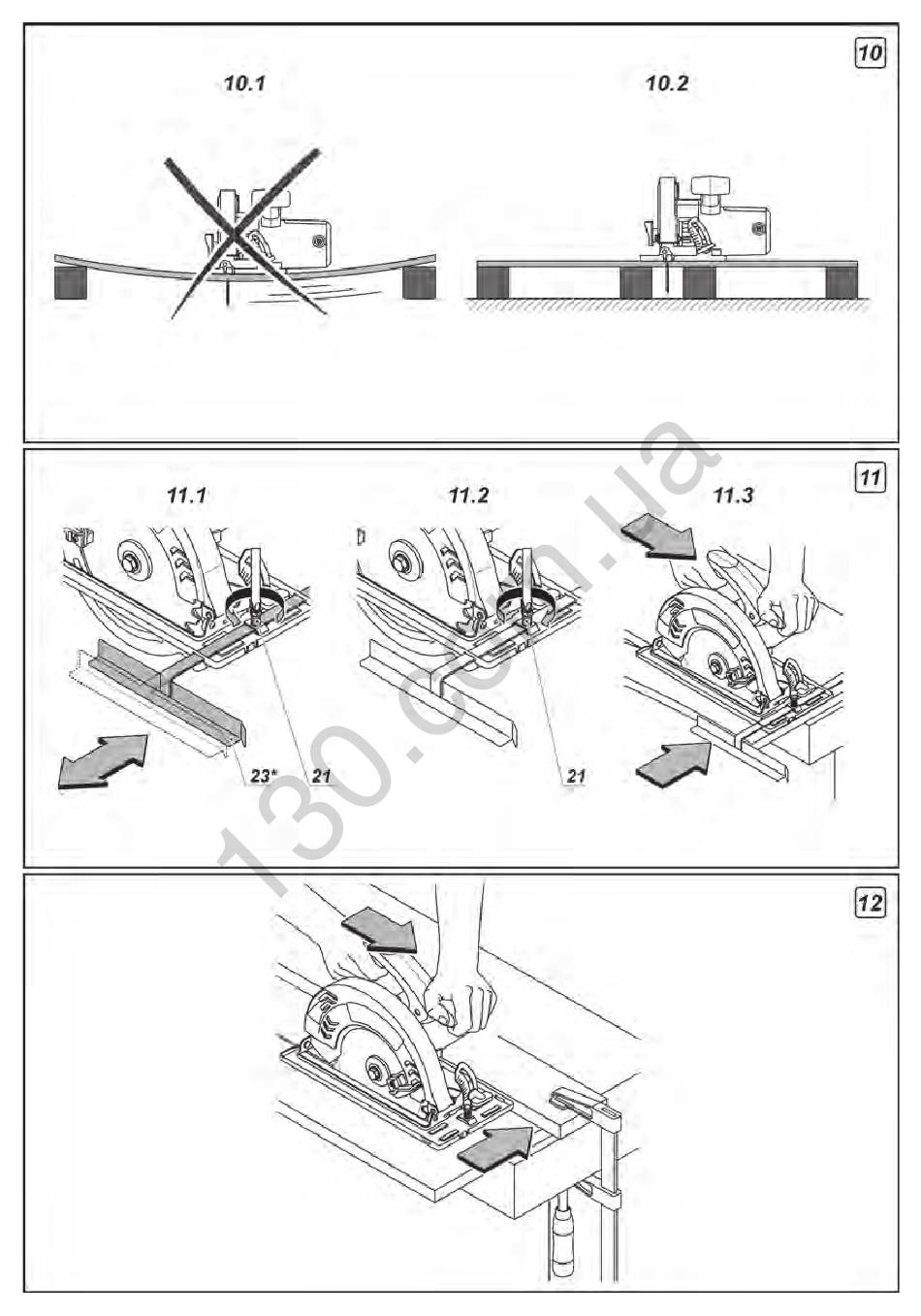 10

10.1

10.2

11

11.1

11.2

11.3

23*

21

21

12

130.com.ua