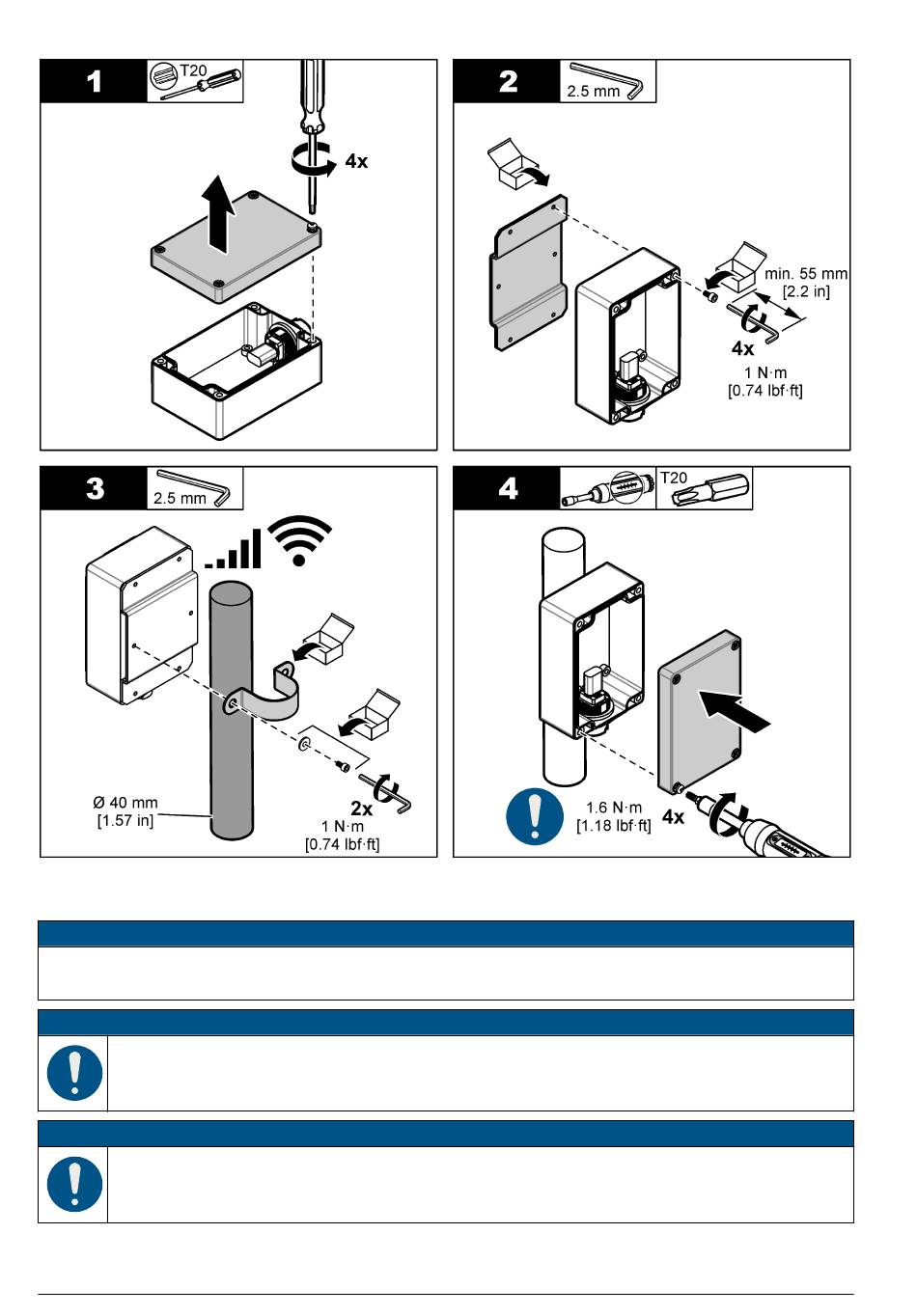 1

T20

4x

2

2.5 mm

min. 55 mm
[2.2 in]

4x

1 N·m
[0.74 lbf·ft]

3

2.5 mm

Ø 40 mm
[1.57 in]

2x

1 N·m
[0.74 lbf·ft]

4

T20

1.6 N·m
[1.18 lbf·ft]

4x