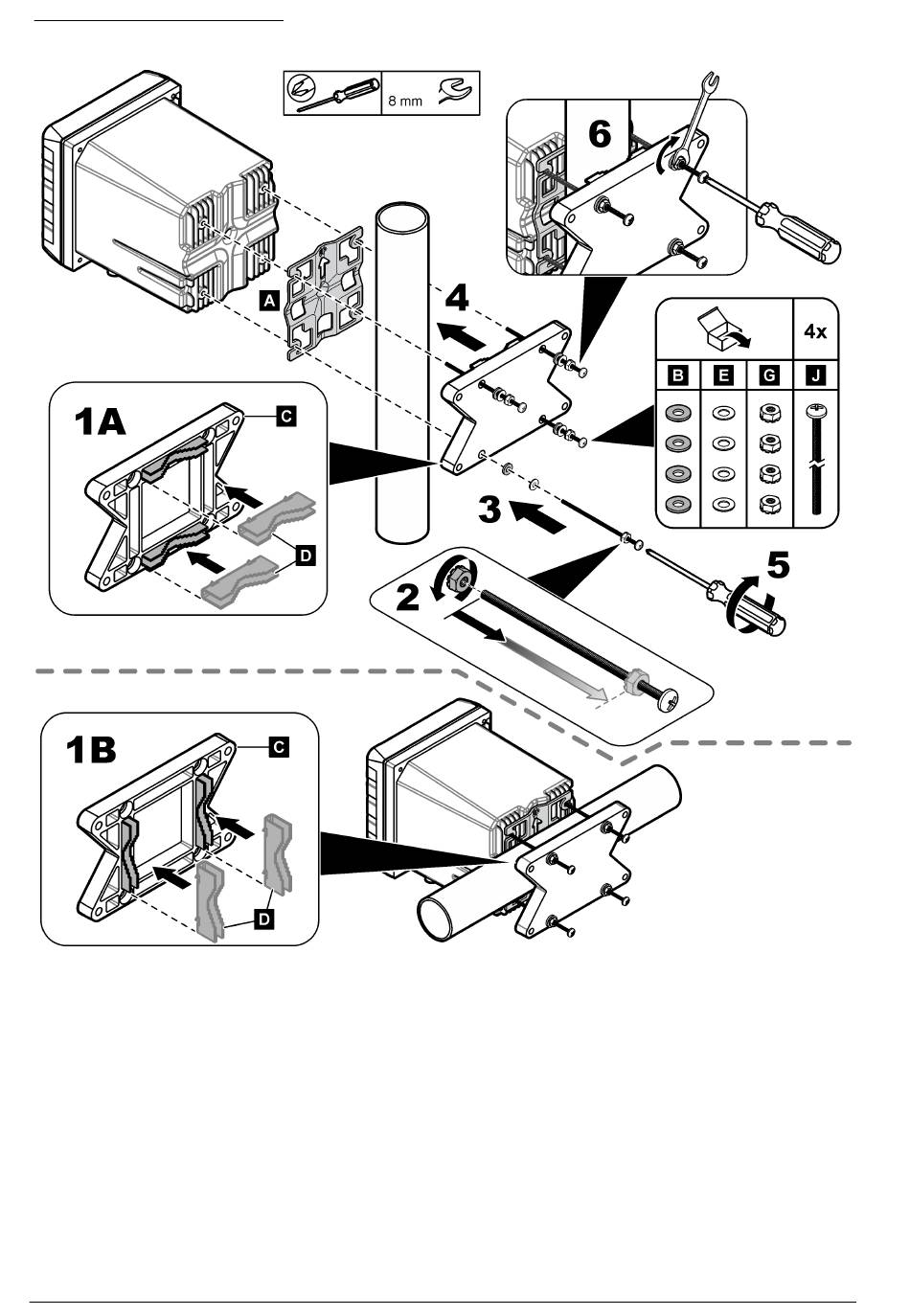 8 mm

6

A

4

4x

B E G J

1A

C

D

3

2

5

1B

C

D