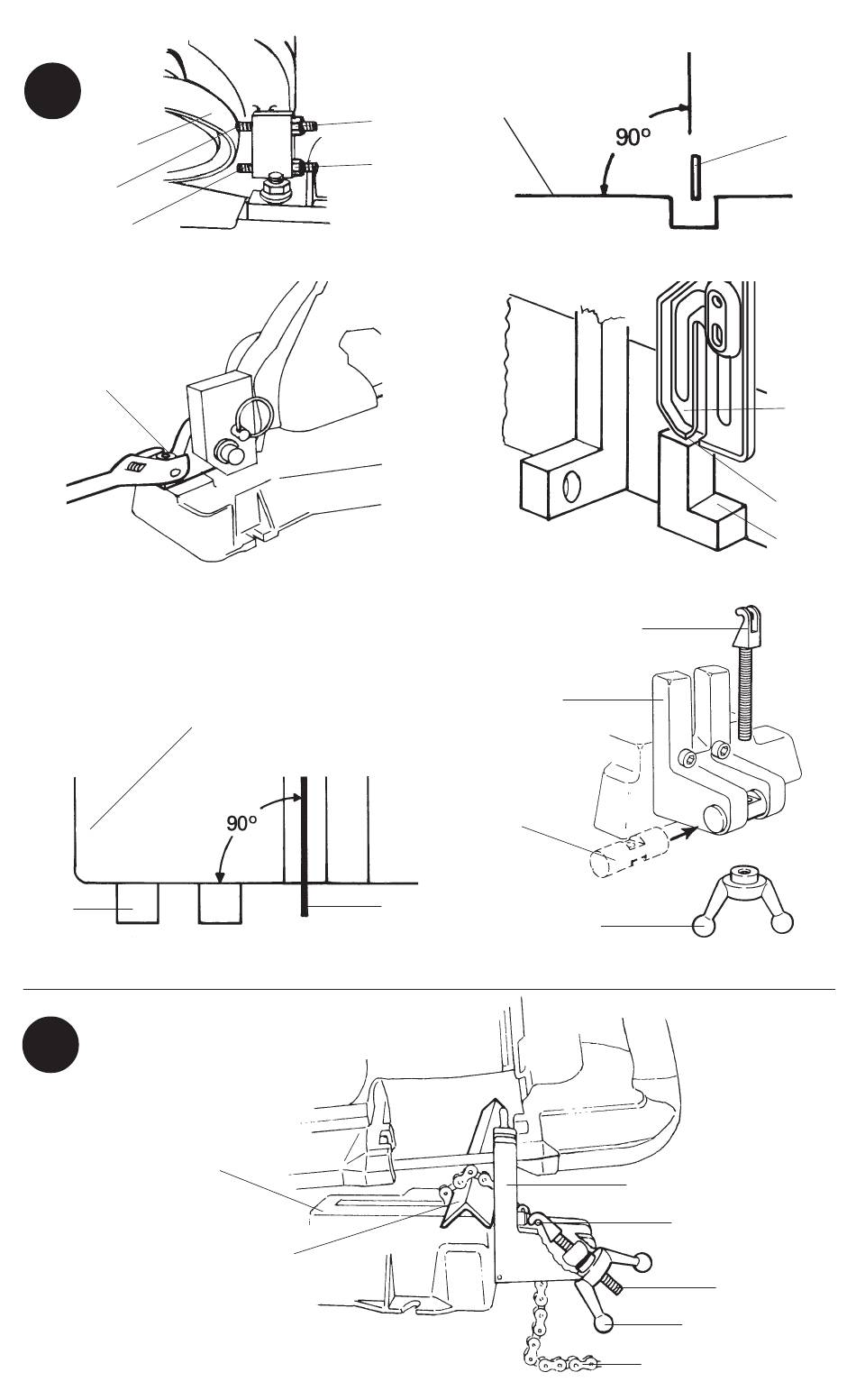 90°

90°