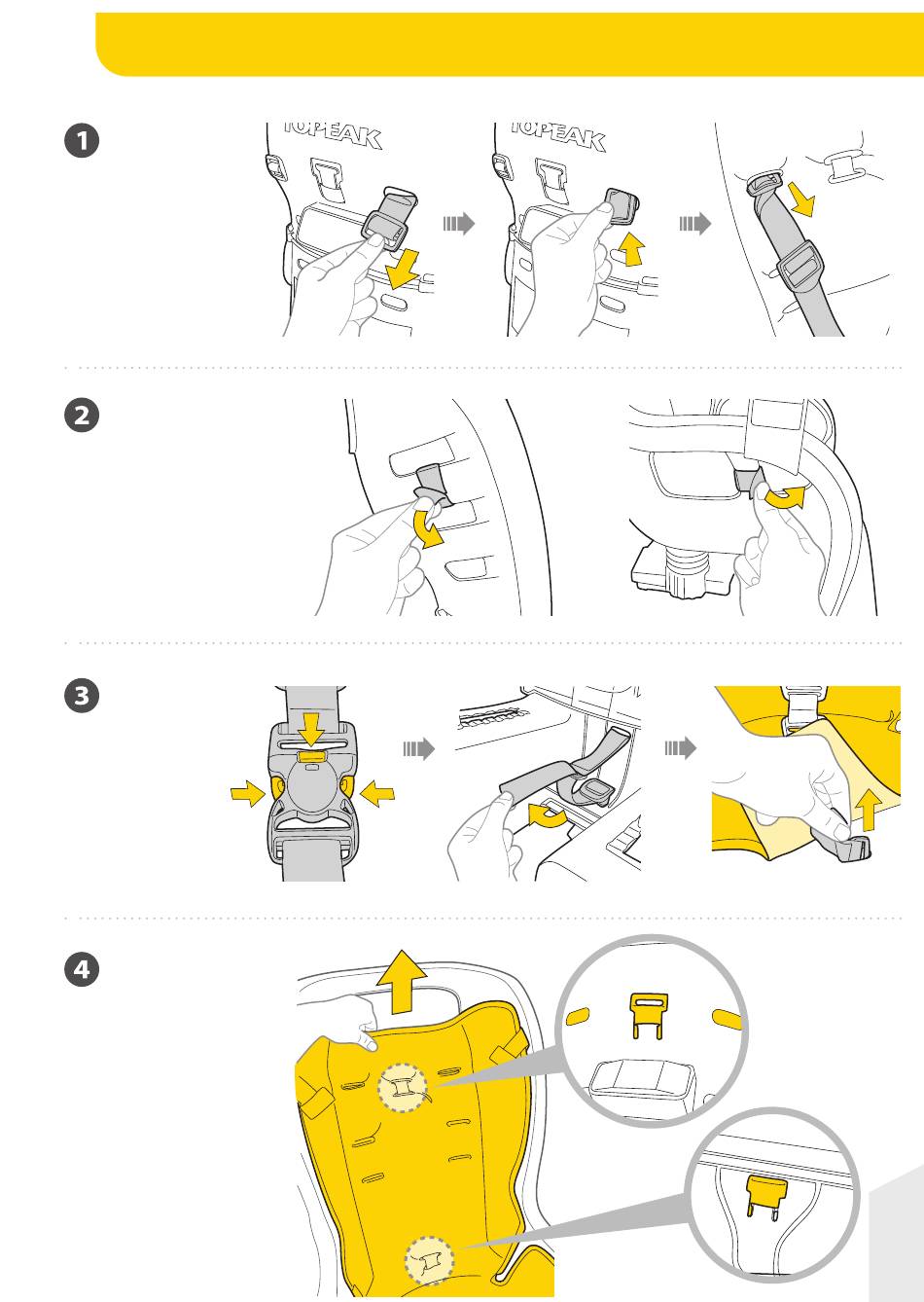 1

TOPEAK

TOPEAK

2

3

4