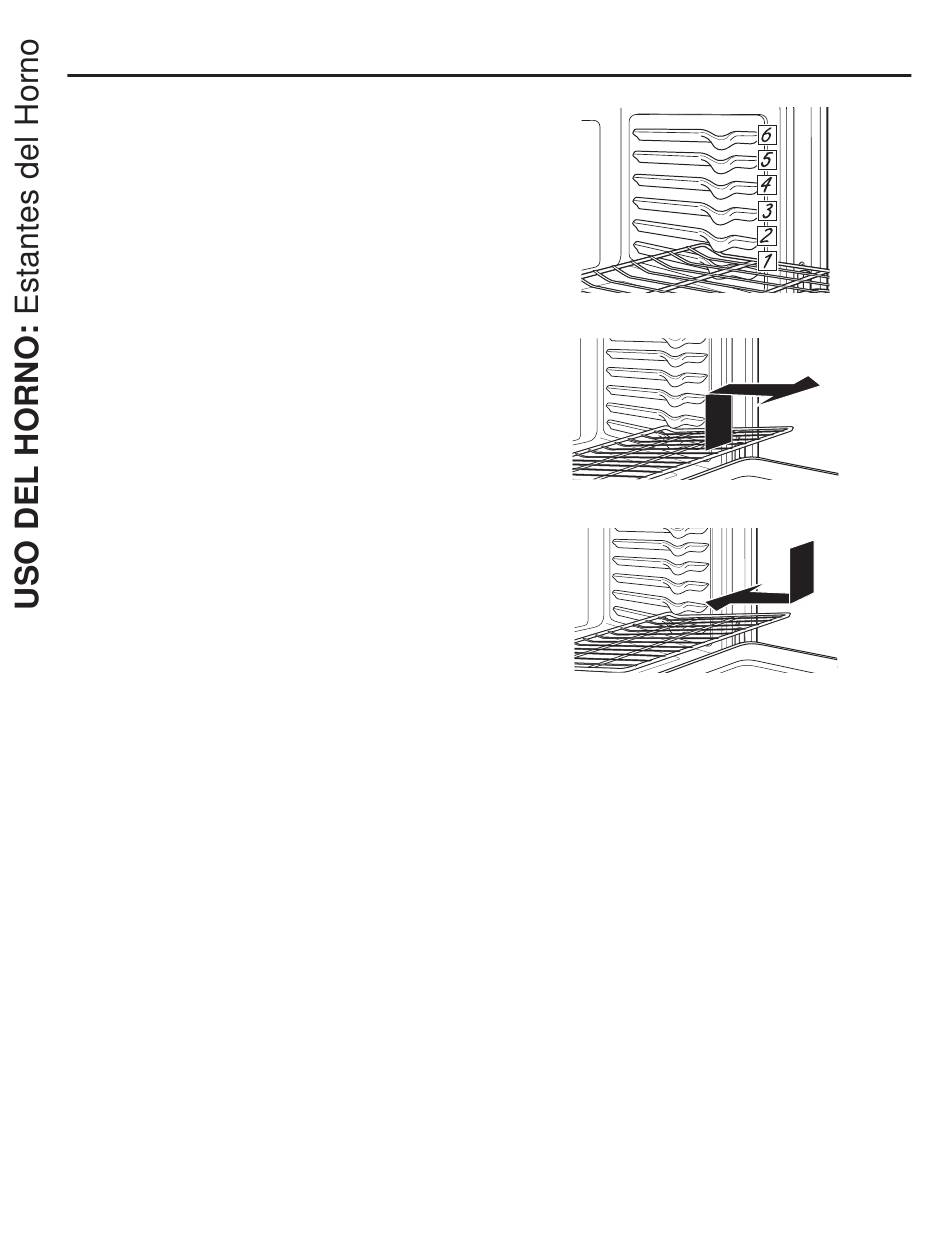 USO DEL HORNO: Estantes del Horno

6
5
4
3
2
1