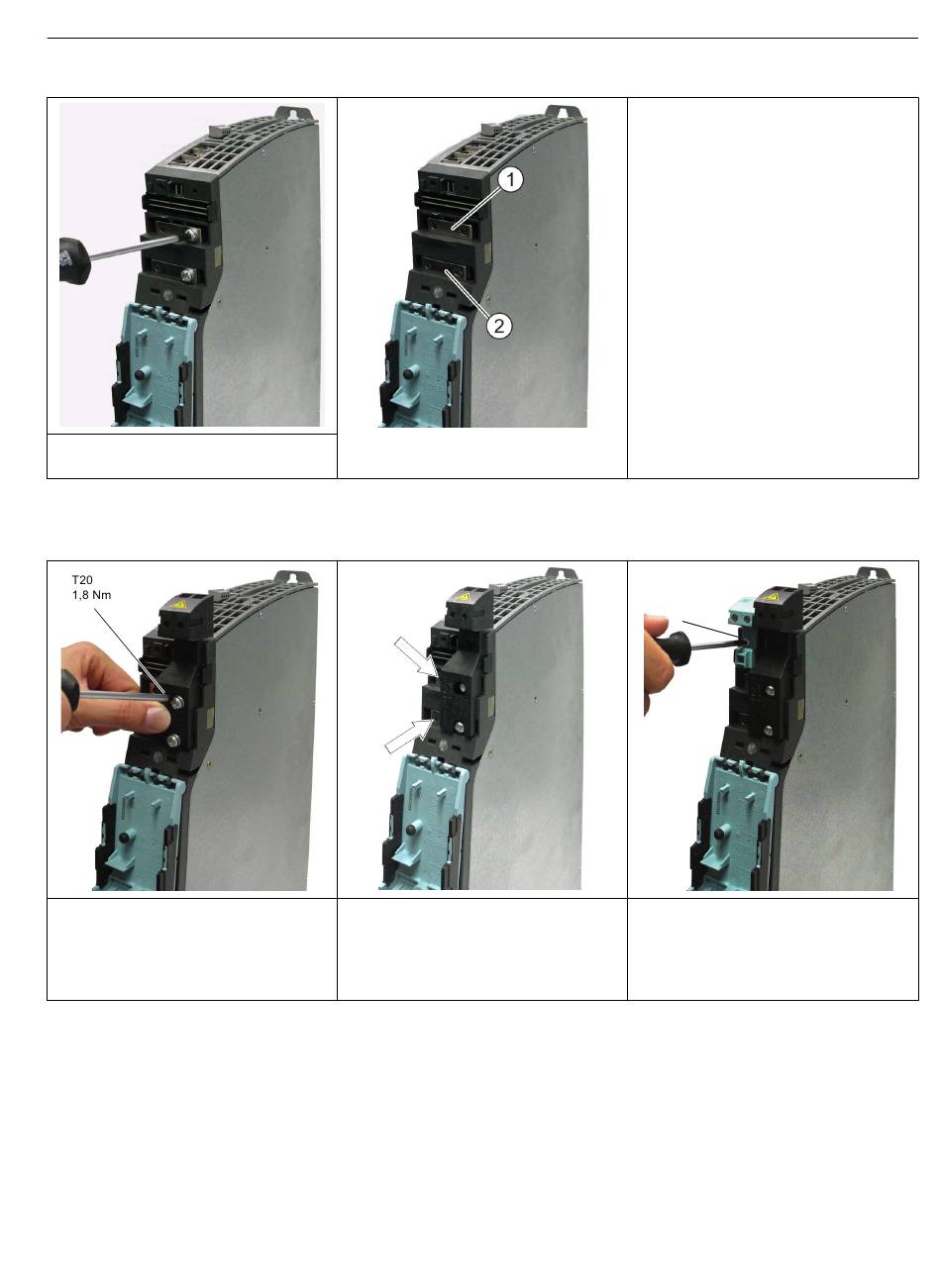 1

2

T20
1,8 Nm