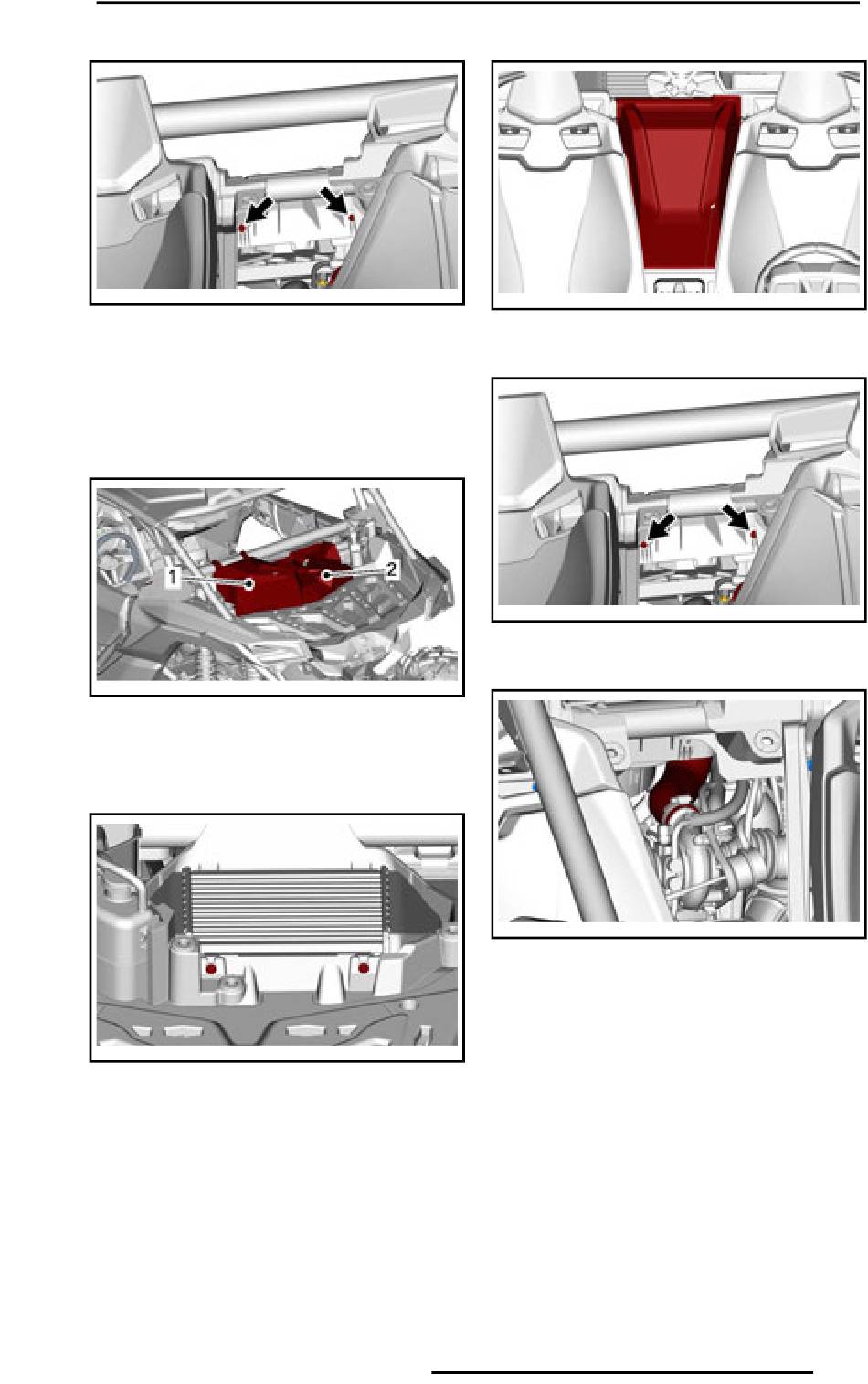 1
2