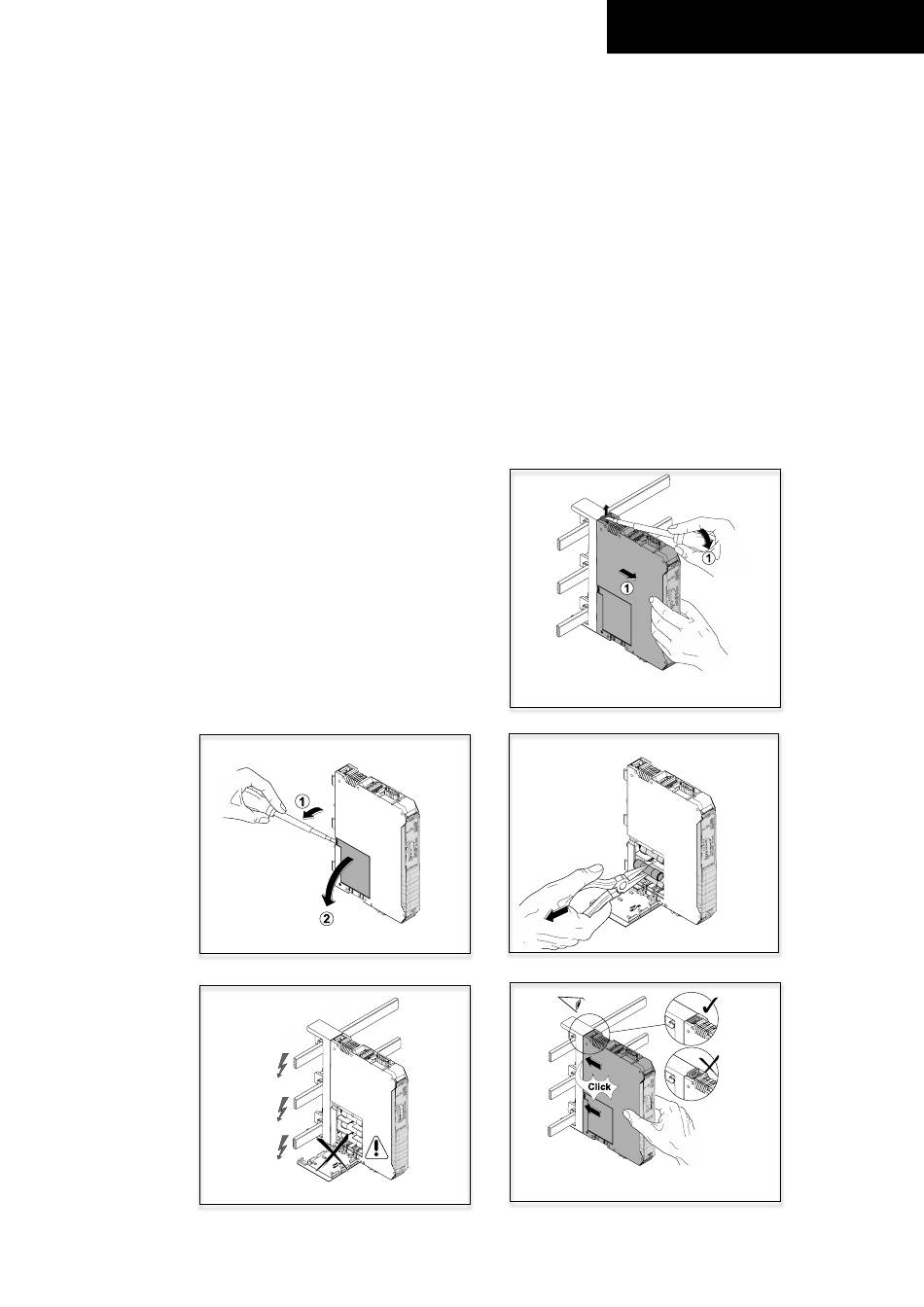 1
1
1
2
Click