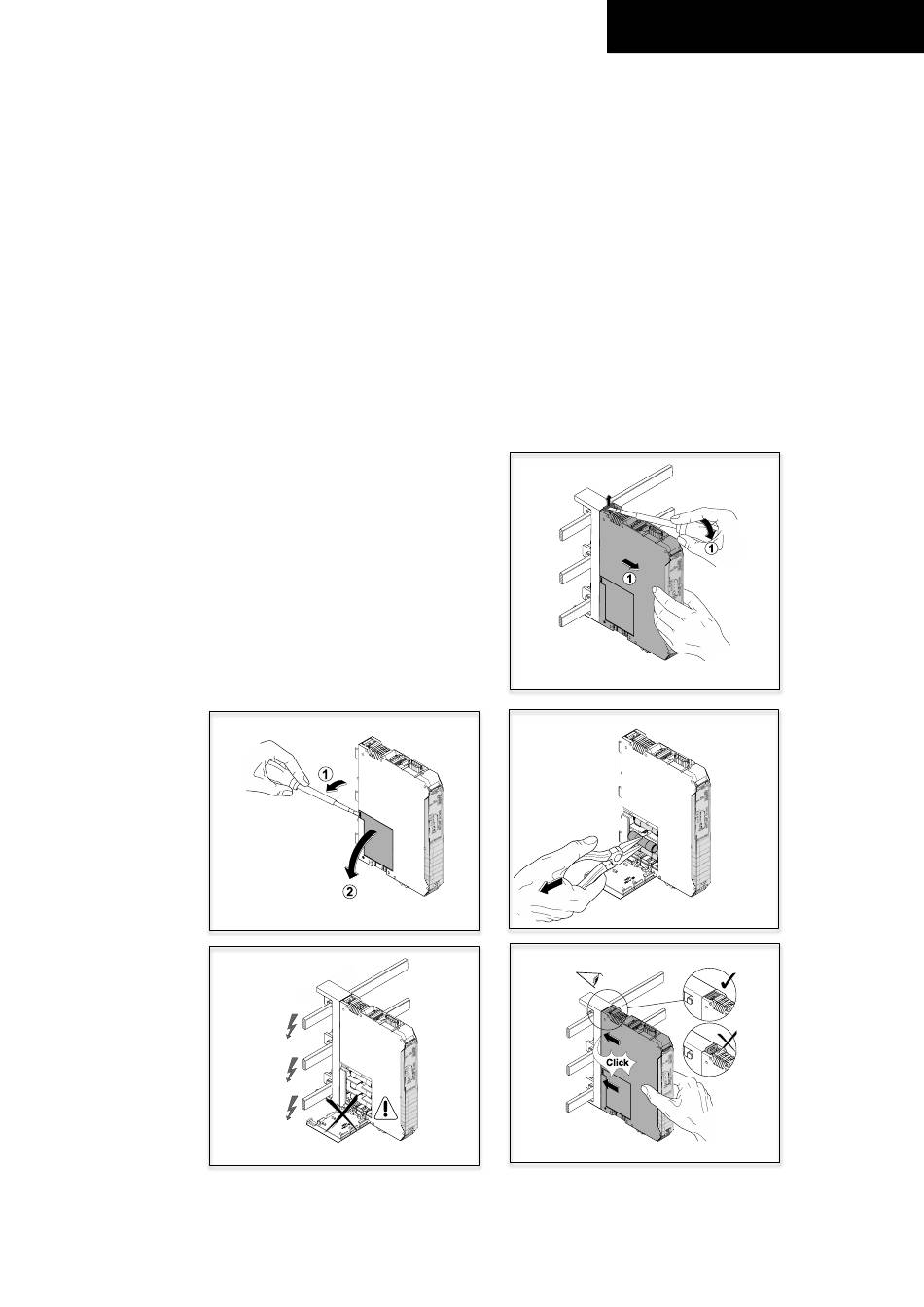 1

1

1

2

Click