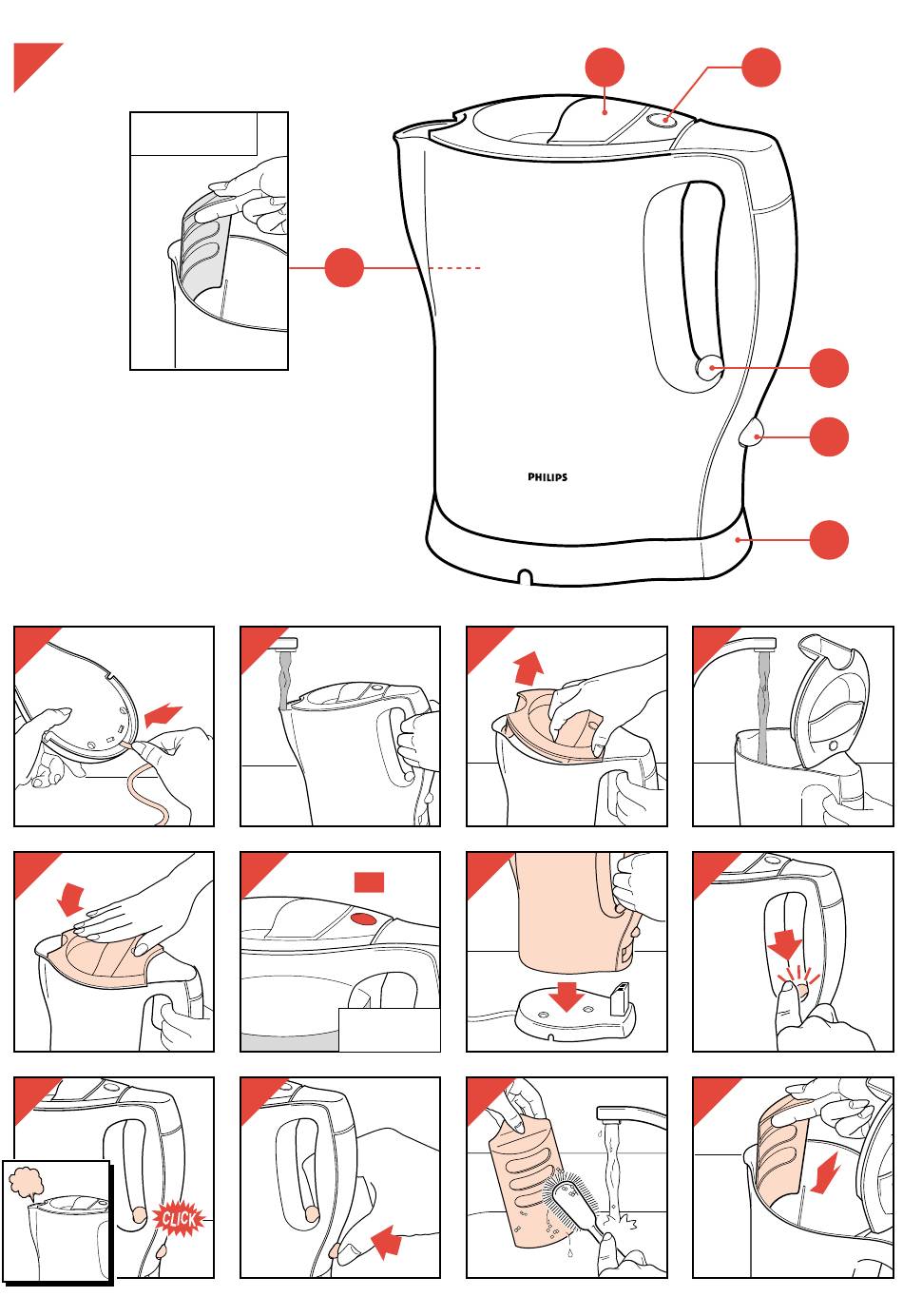 PHILIPS

CLICK