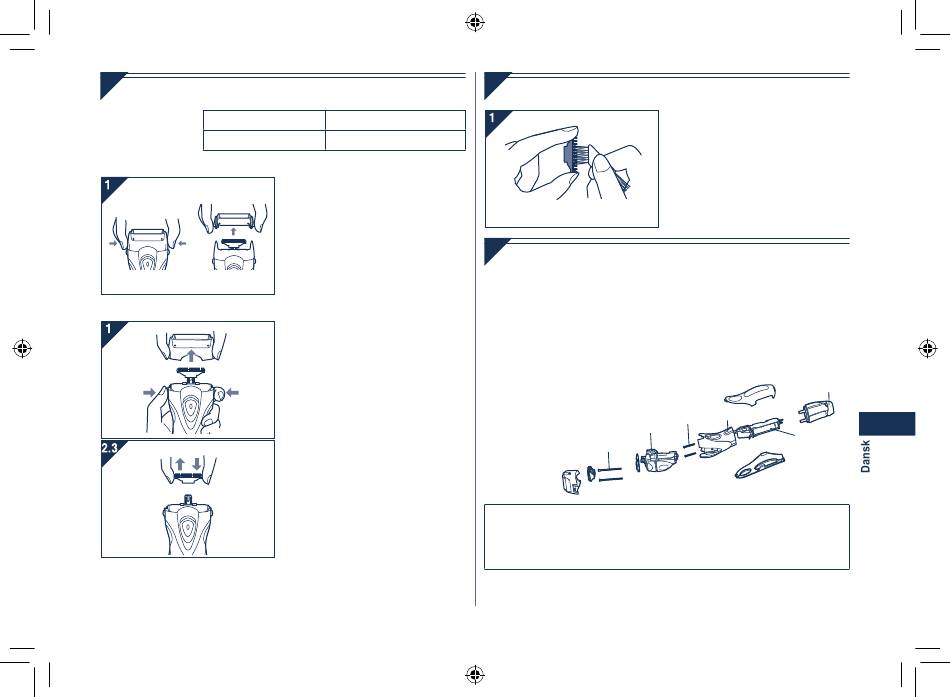 1

1

2.3

1

Dansk