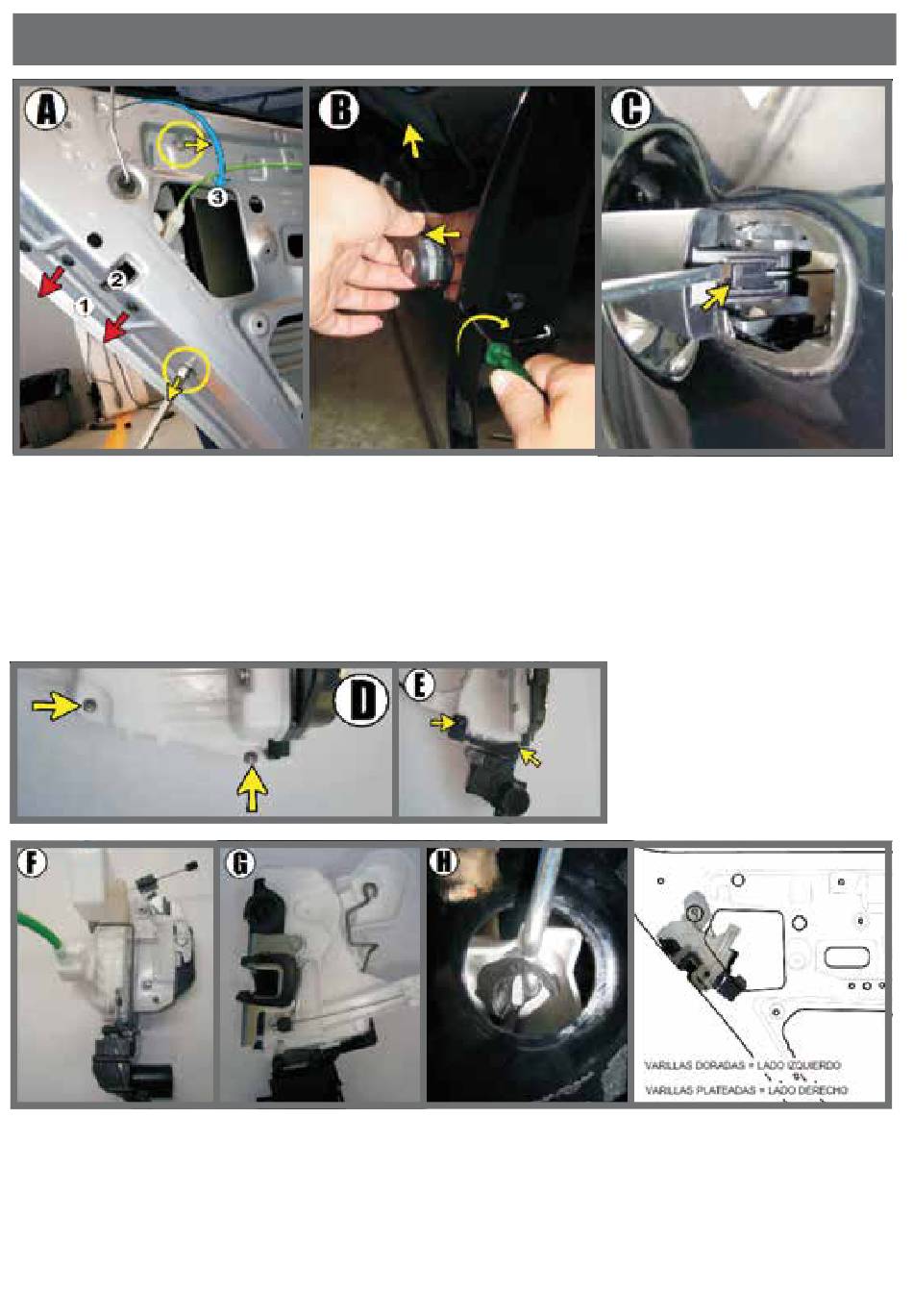 A

3

2

1

B

C

D

E

F

G

H

VARILLAS DORADAS = LADO IZQUIERDO
VARILLAS PLATEADAS = LADO DERECHO