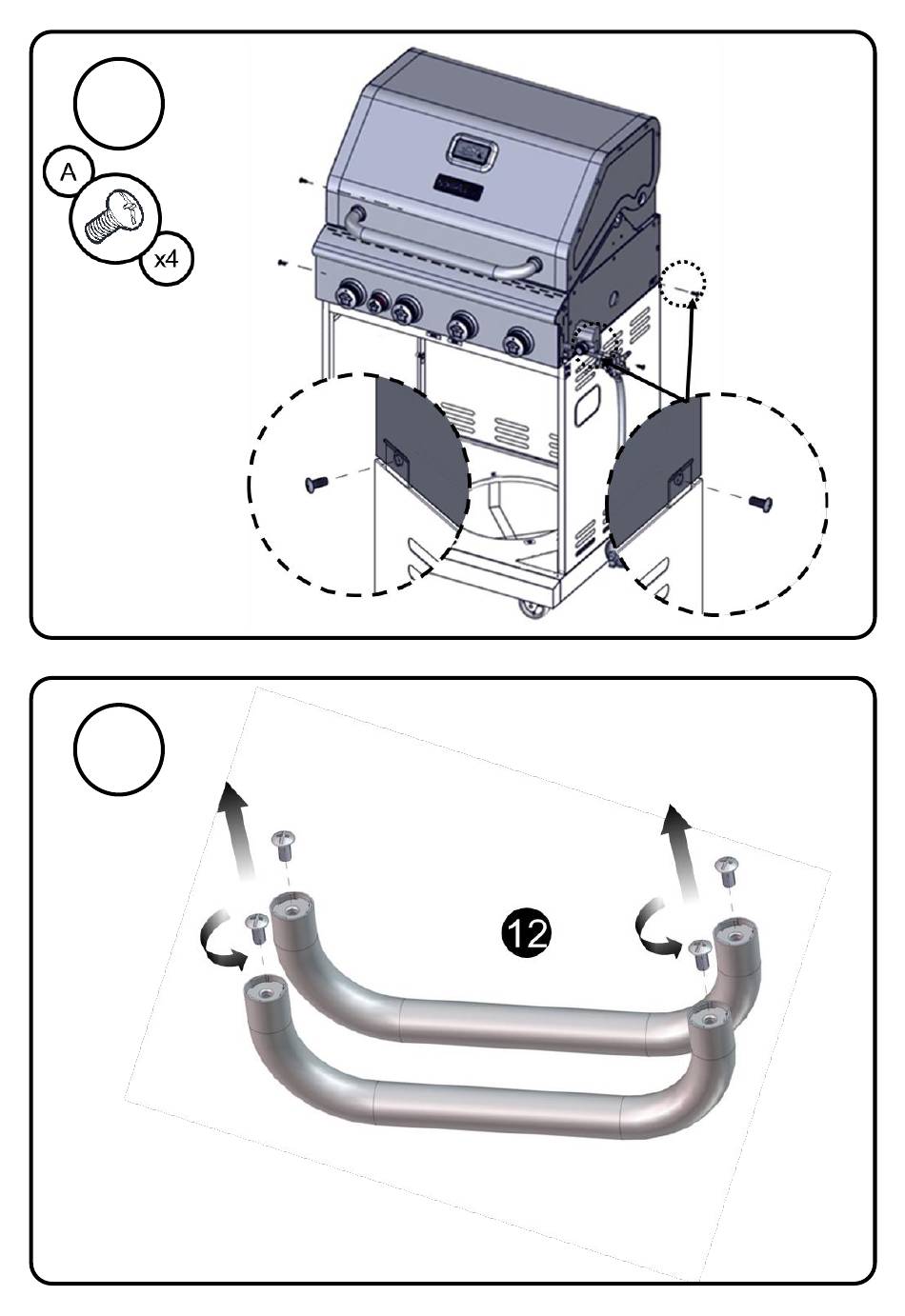 A

x4

12