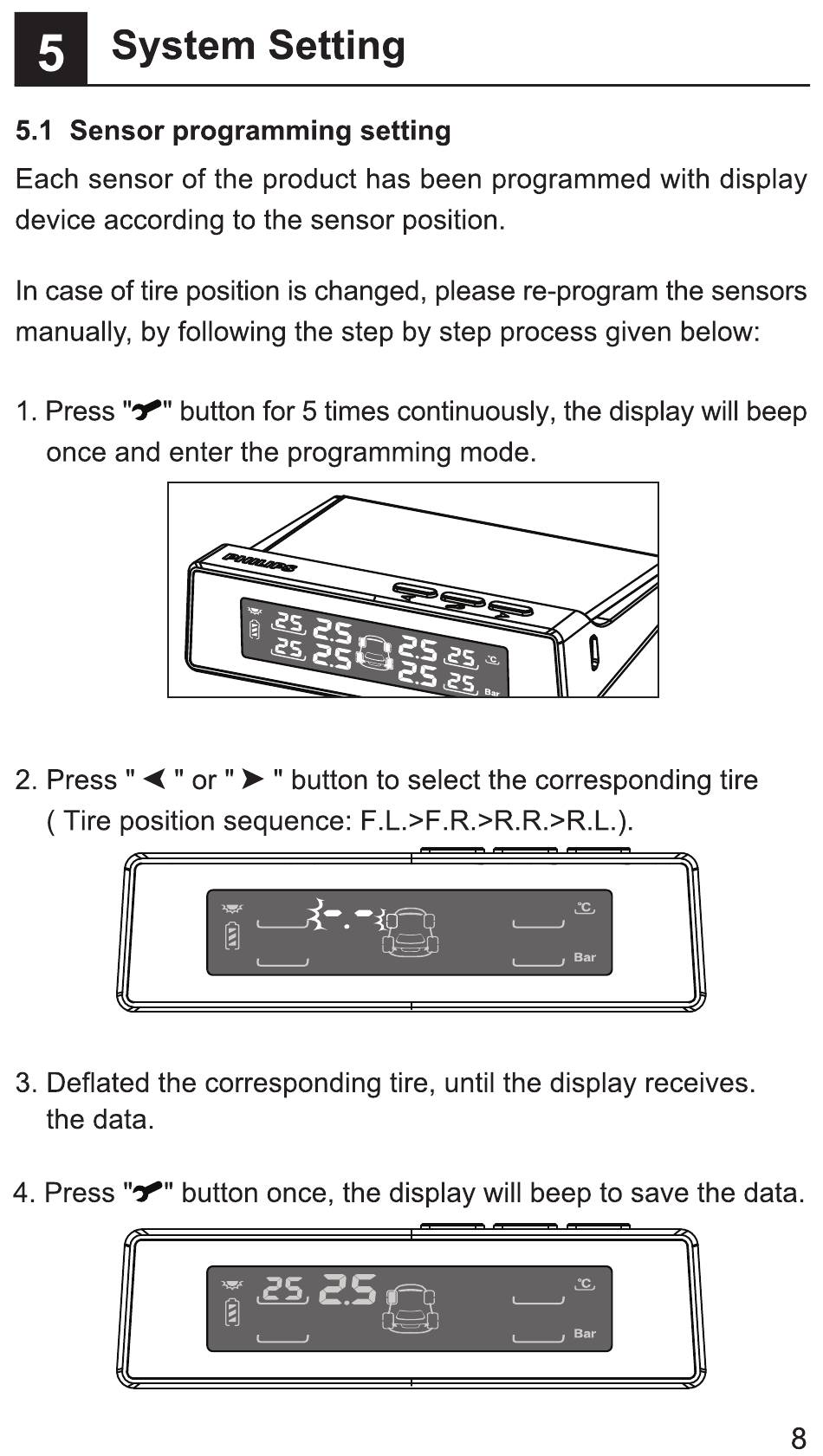 5 System Setting

5.1 Sensor programming setting

Each sensor of the product has been programmed with display device according to the sensor position.

In case of tire position is changed, please re-program the sensors manually, by following the step by step process given below:

1. Press "🔧" button for 5 times continuously, the display will beep once and enter the programming mode.

PHILIPS

25 2.5 2.5 25 °C
25 2.5 2.5 25 Bar

2. Press " ◀ " or " ▶ " button to select the corresponding tire ( Tire position sequence: F.L.>F.R.>R.R.>R.L.).

-.- °C
Bar

3. Deflated the corresponding tire, until the display receives. the data.

4. Press "🔧" button once, the display will beep to save the data.

25 2.5 °C
Bar

8