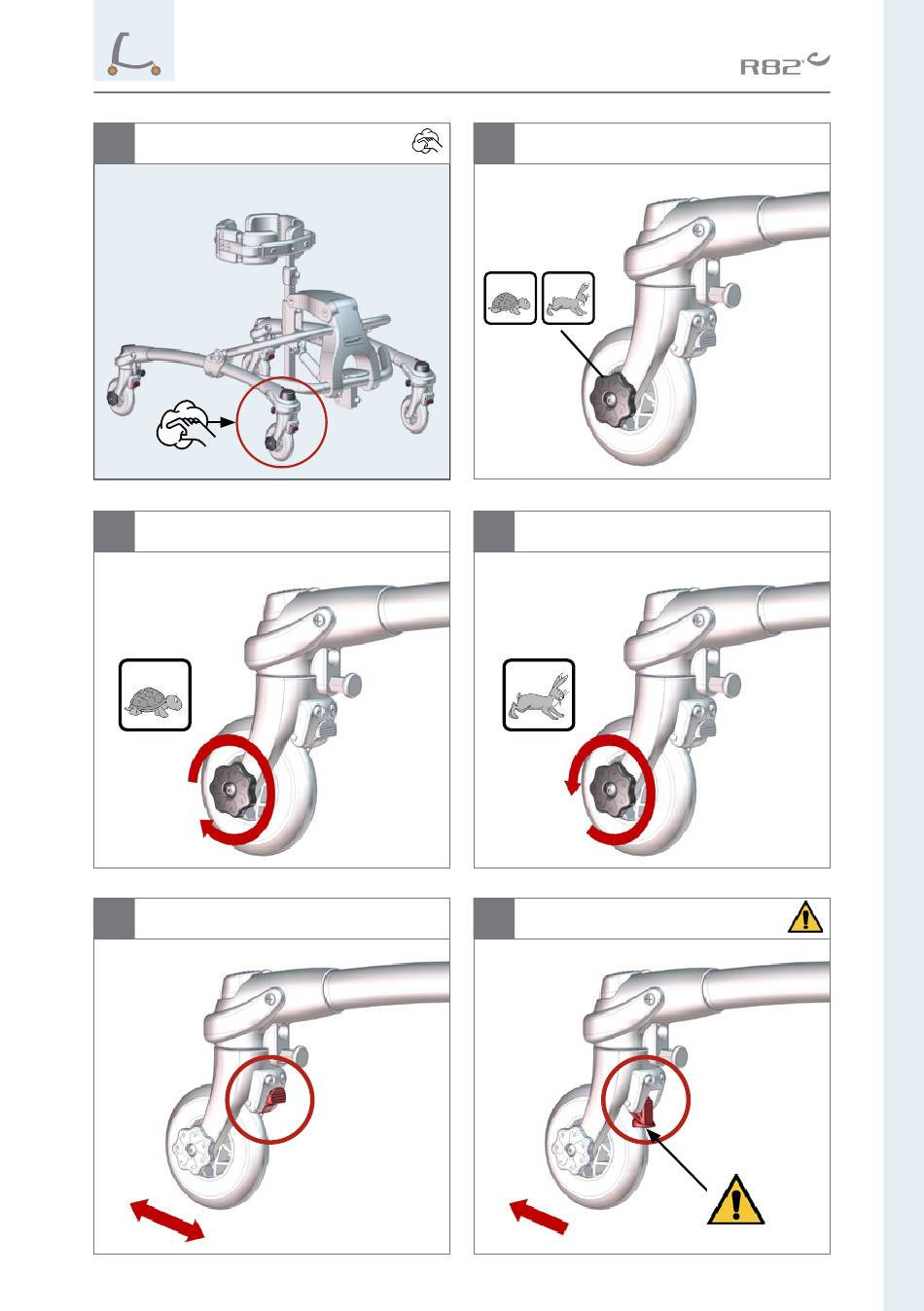 R82