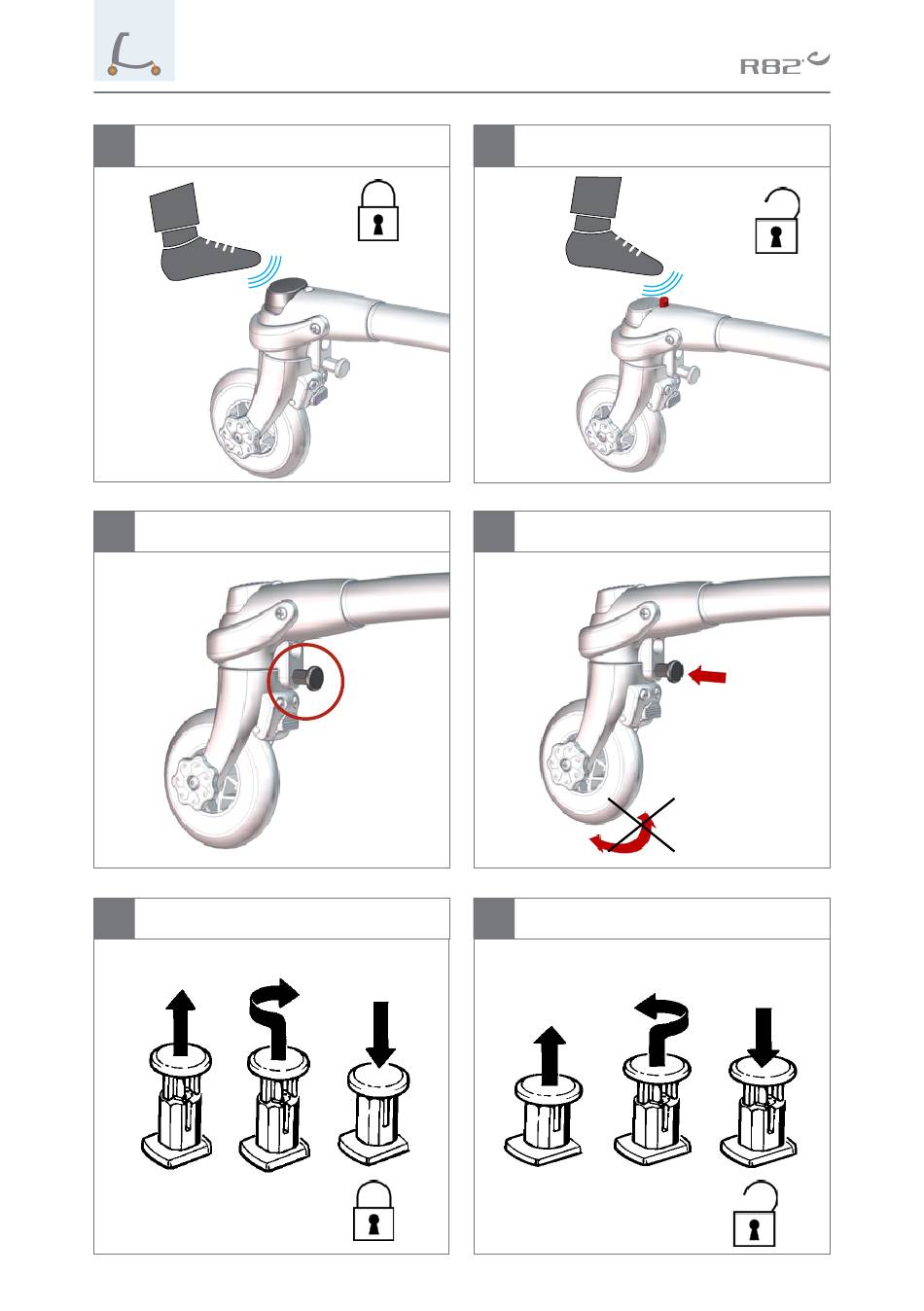 R82