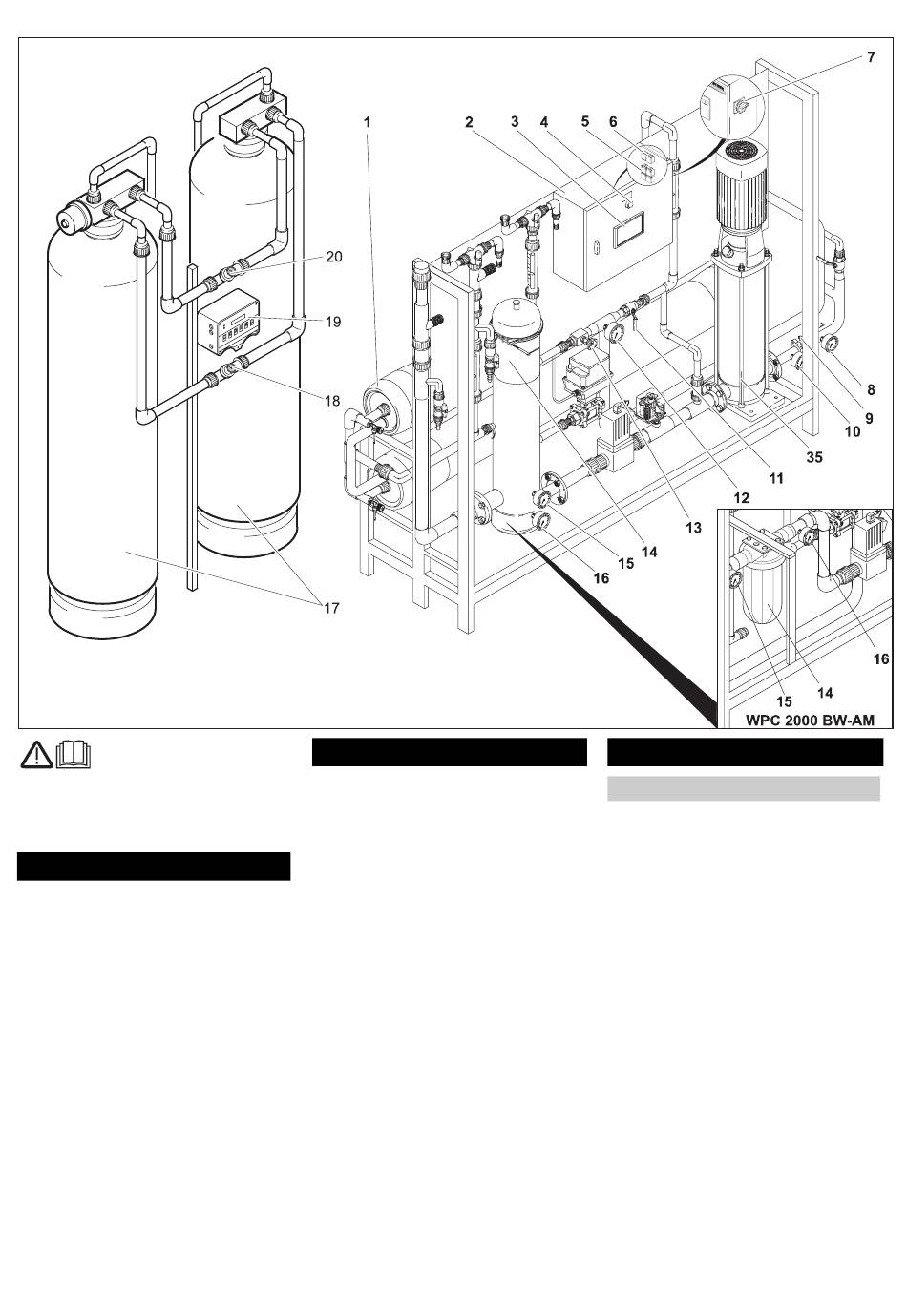 1
2
3
4
5
6
7
20
19
18
17
8
9
10
35
11
12
13
14
15
16
16
14
15
WPC 2000 BW-AM