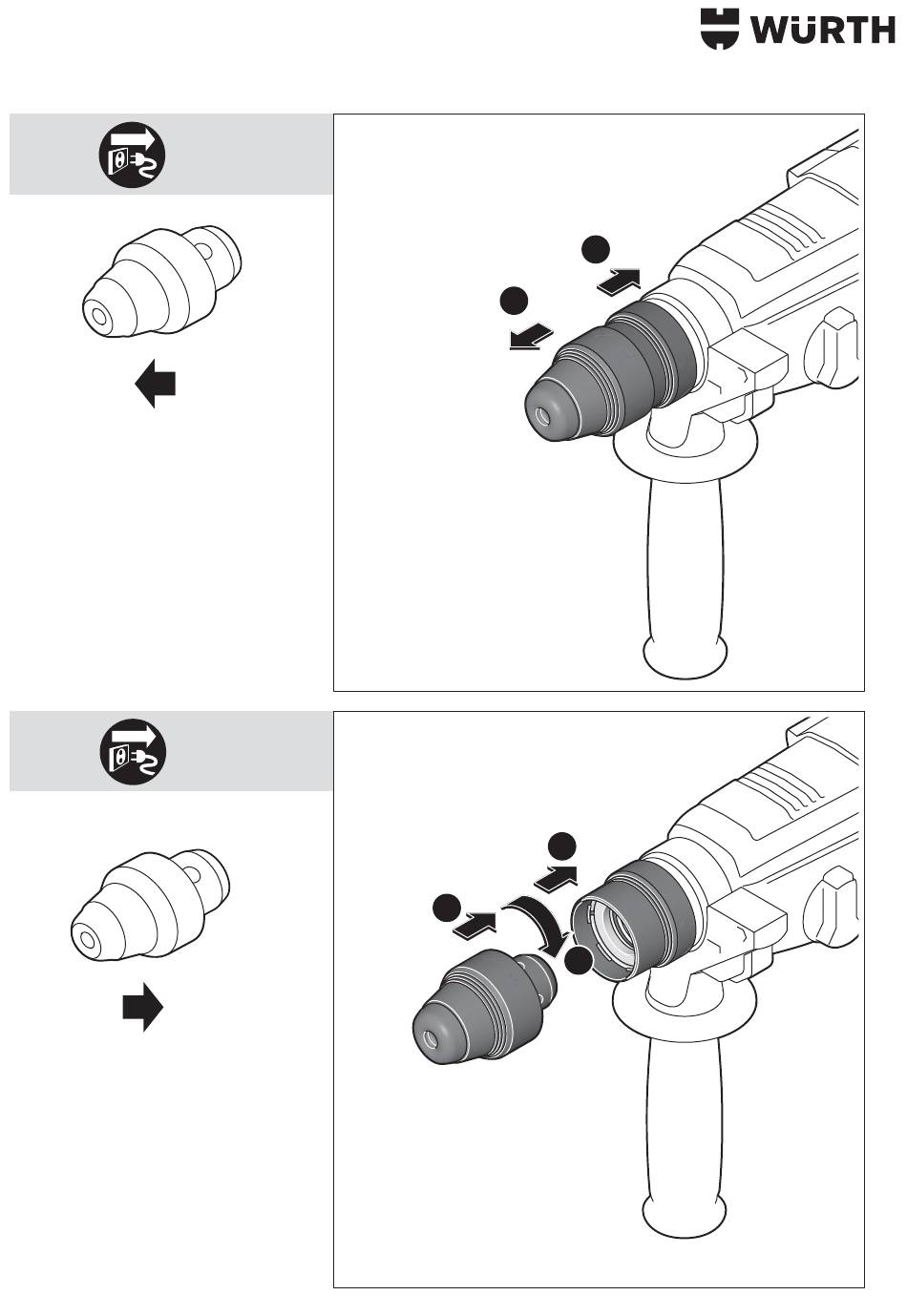 WÜRTH