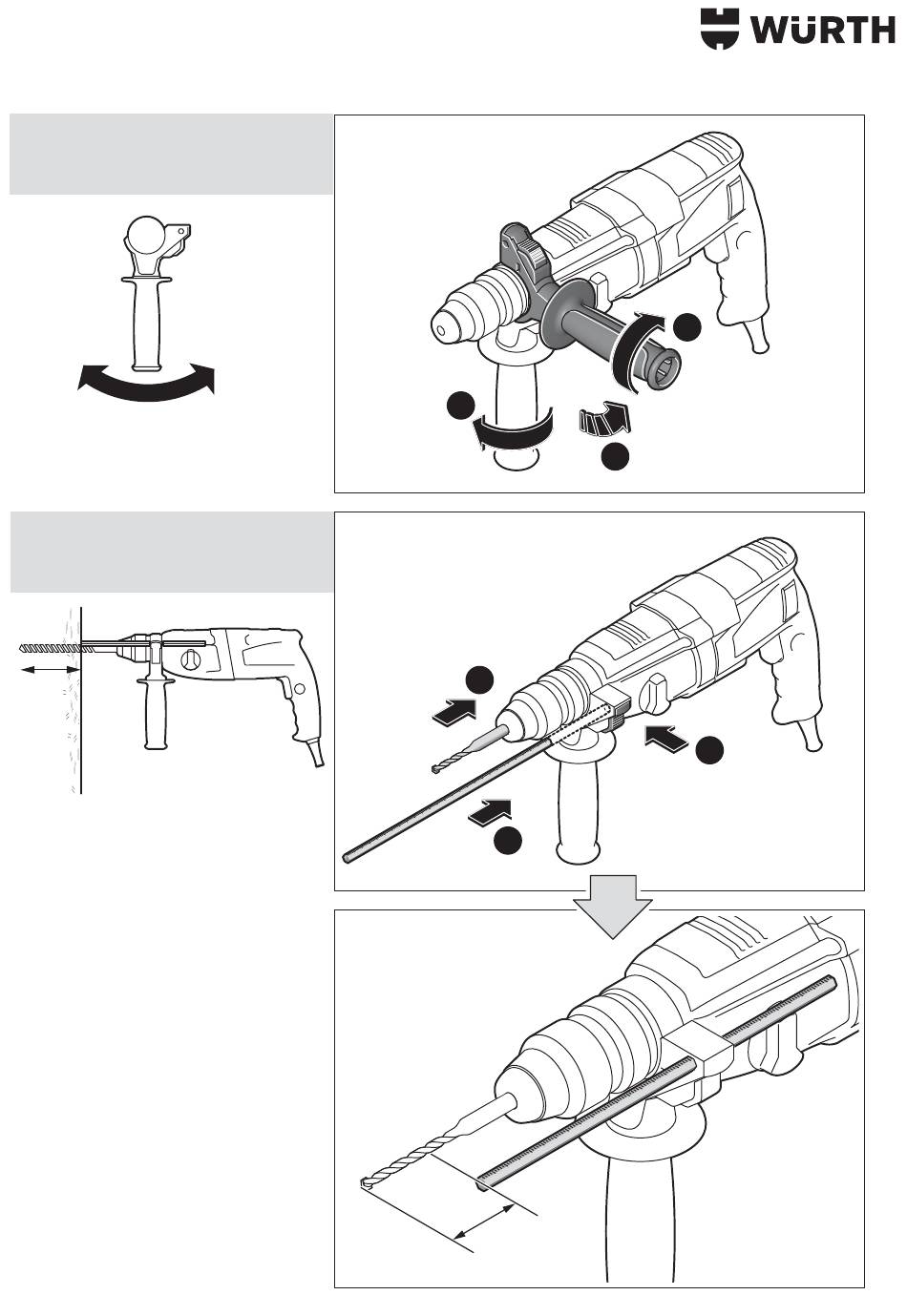 WÜRTH